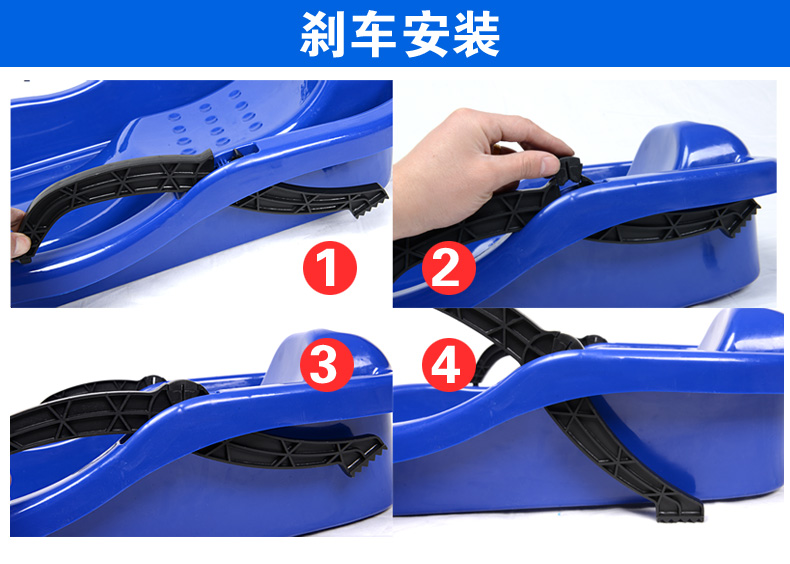 刹车安装

1

2

3

4