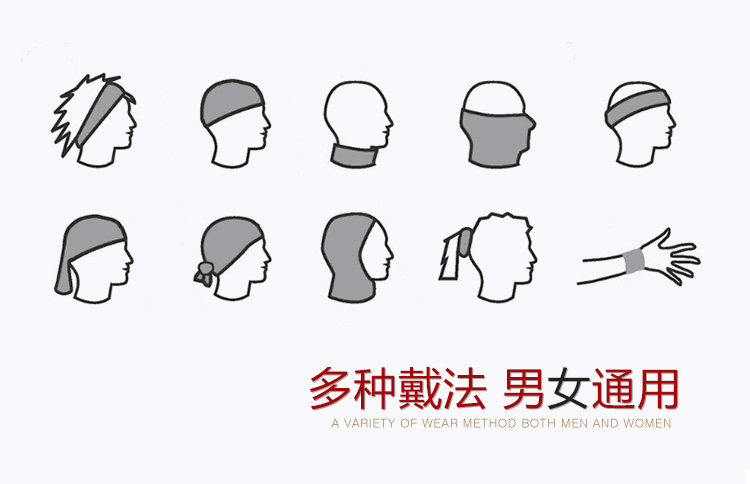 多种戴法 男女通用
A VARIETY OF WEAR METHOD BOTH MEN AND WOMEN