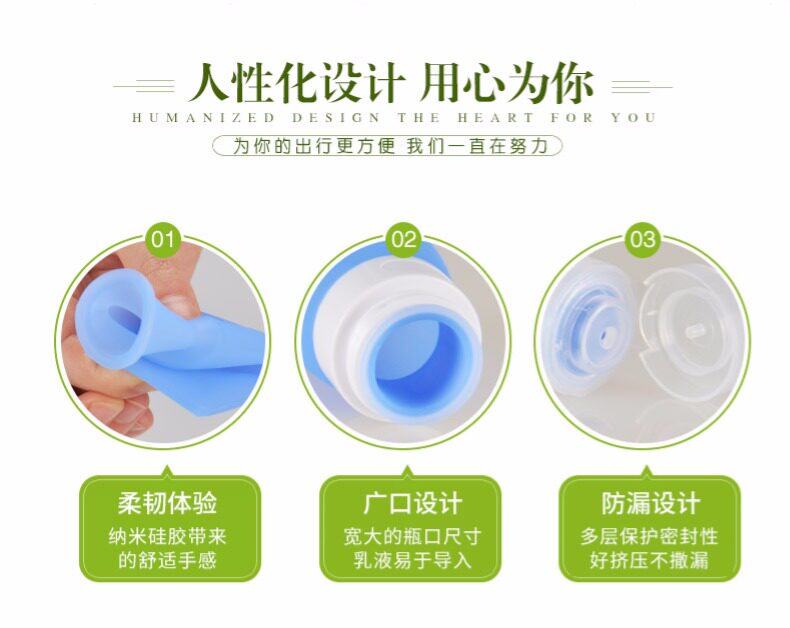 人性化设计 用心为你
HUMANIZED DESIGN THE HEART FOR YOU
为你的出行更方便 我们一直在努力

01
柔韧体验
纳米硅胶带来的舒适手感

02
广口设计
宽大的瓶口尺寸乳液易于导入

03
防漏设计
多层保护密封性好挤压不撒漏