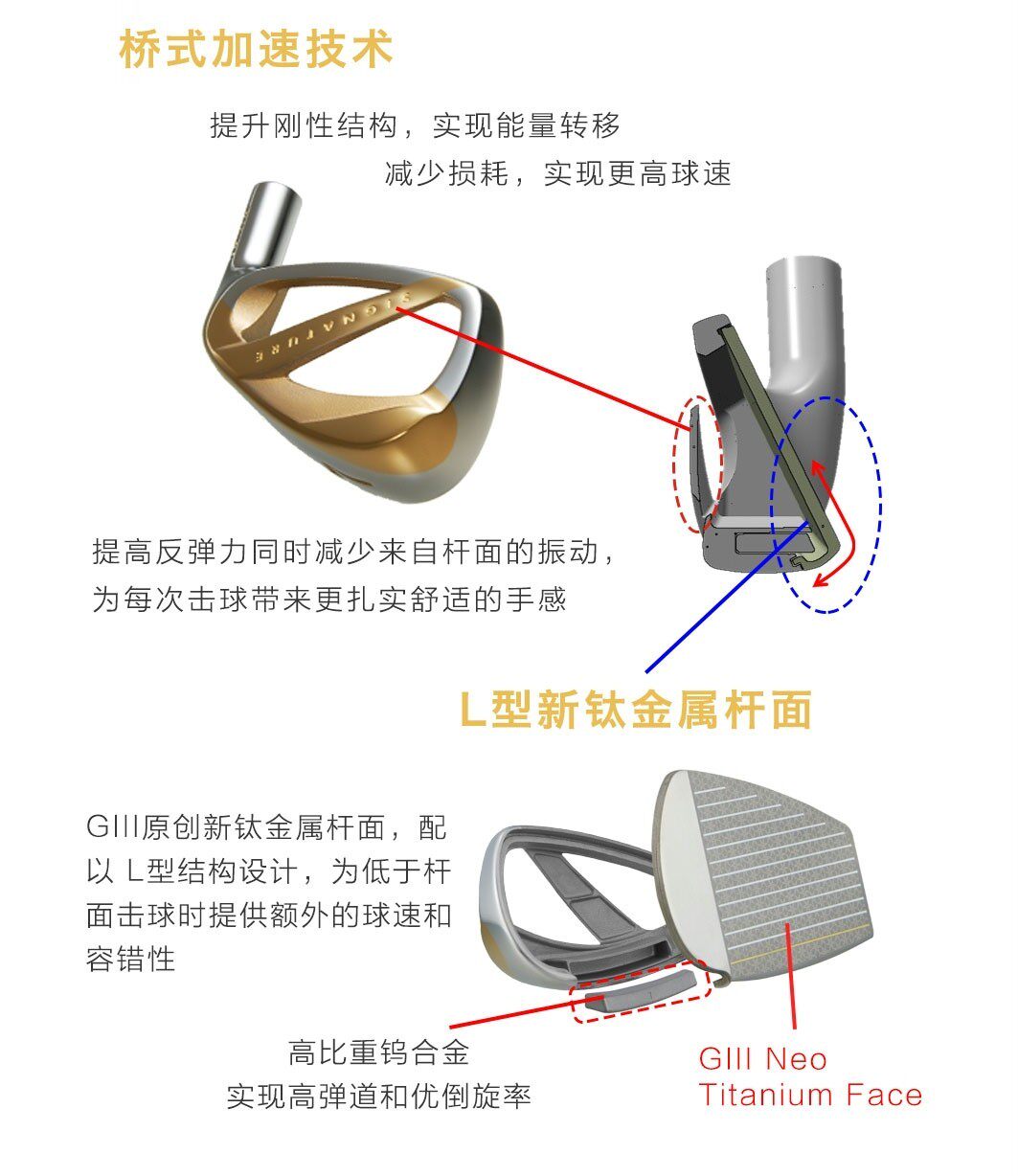 桥式加速技术

提升刚性结构，实现能量转移
减少损耗，实现更高球速

SIGNATURE

提高反弹力同时减少来自杆面的振动，为每次击球带来更扎实舒适的手感

L型新钛金属杆面

GIII原创新钛金属杆面，配以 L型结构设计，为低于杆面击球时提供额外的球速和容错性

高比重钨合金
实现高弹道和优倒旋率

GIII Neo
Titanium Face