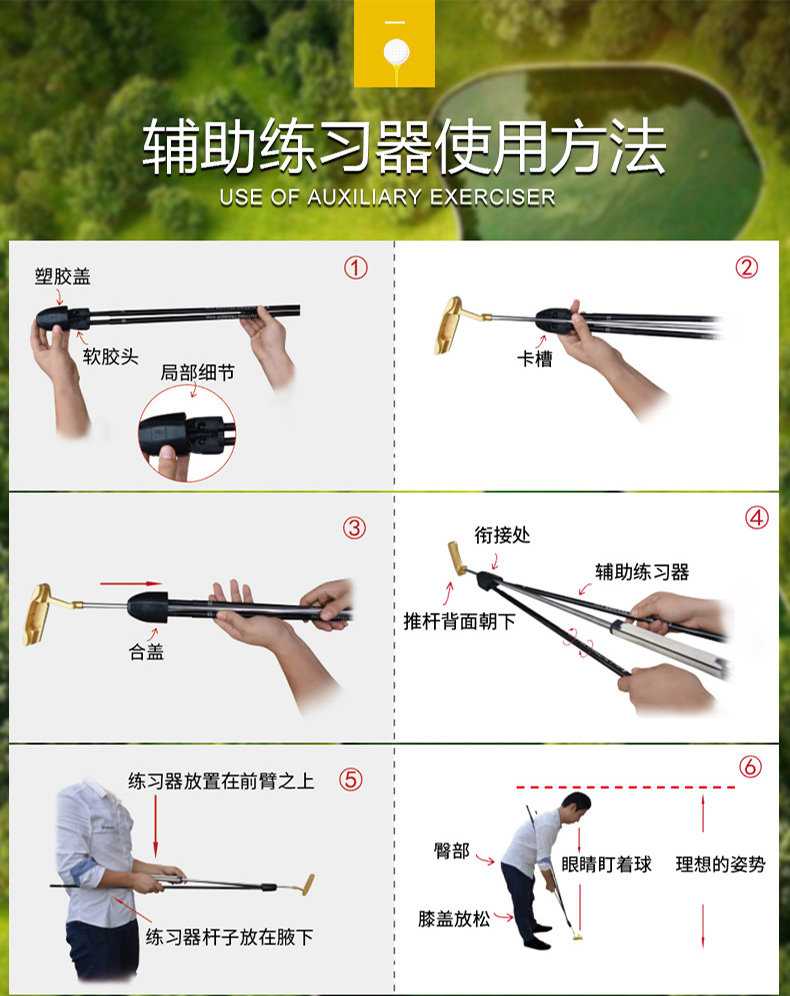 辅助练习器使用方法
USE OF AUXILIARY EXERCISER

①
塑胶盖
软胶头
局部细节

②
卡槽

③
合盖

④
衔接处
辅助练习器
推杆背面朝下

⑤
练习器放置在前臂之上
练习器杆子放在腋下

⑥
臀部
眼睛盯着球
理想的姿势
膝盖放松