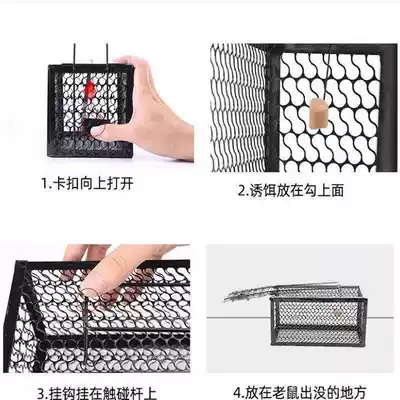 1.卡扣向上打开

2.诱饵放在勾上面

3.挂钩挂在触碰杆上

4.放在老鼠出没的地方