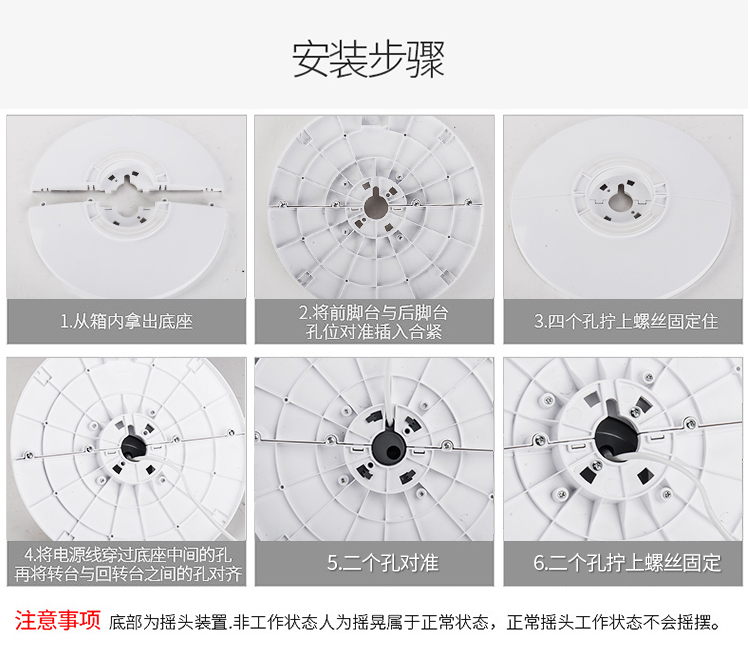 安装步骤

1.从箱内拿出底座

2.将前脚台与后脚台孔位对准插入合紧

3.四个孔拧上螺丝固定住

4.将电源线穿过底座中间的孔再将转台与回转台之间的孔对齐

5.二个孔对准

6.二个孔拧上螺丝固定

注意事项 底部为摇头装置.非工作状态人为摇晃属于正常状态，正常摇头工作状态不会摇摆。