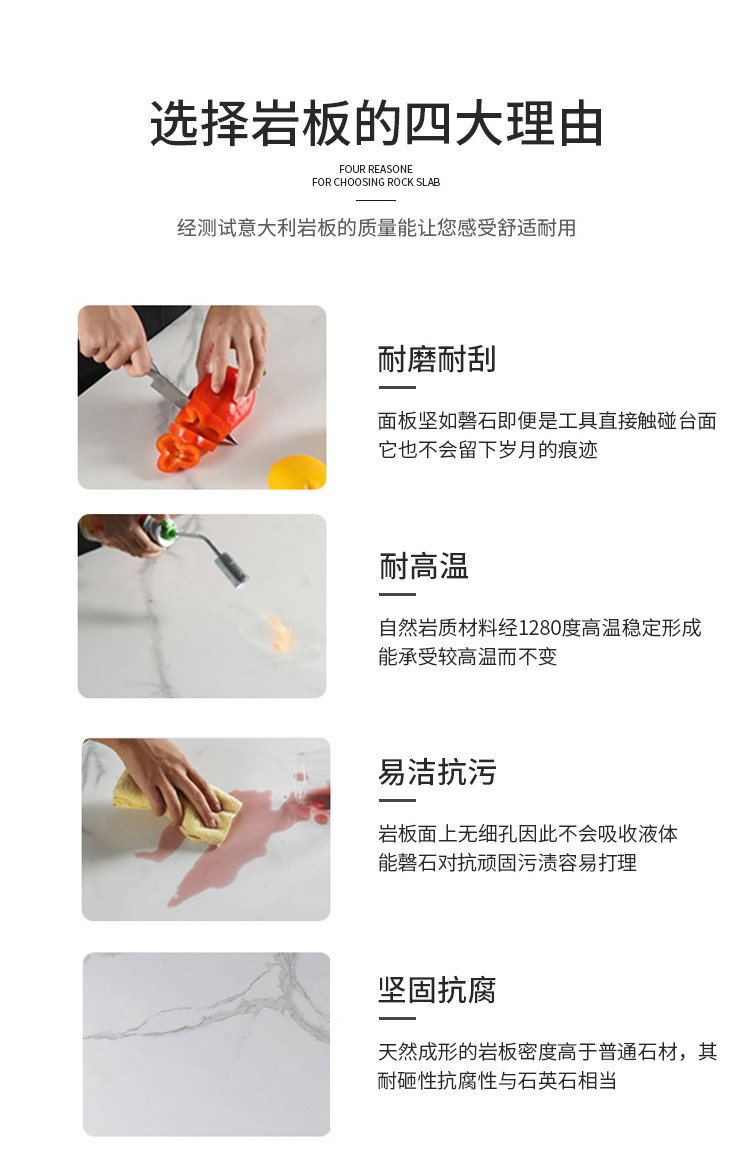 选择岩板的四大理由

FOUR REASONE
FOR CHOOSING ROCK SLAB

经测试意大利岩板的质量能让您感受舒适耐用

耐磨耐刮

面板坚如磐石即便是工具直接触碰台面
它也不会留下岁月的痕迹

耐高温

自然岩质材料经1280度高温稳定形成
能承受较高温而不变

易洁抗污

岩板面上无细孔因此不会吸收液体
能磐石对抗顽固污渍容易打理

坚固抗腐

天然成形的岩板密度高于普通石材，其
耐砸性抗腐性与石英石相当