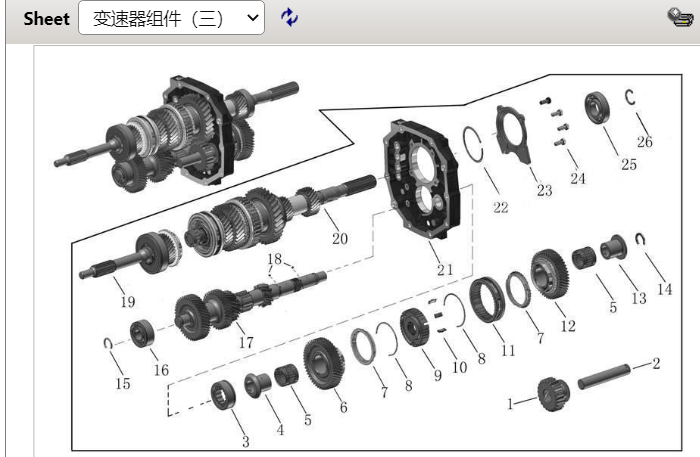 Sheet 变速器组件（三）

26
25
24
23
22
21
20
19
18
17
16
15
14
13
5
12
7
11
8
10
9
8
7
6
5
4
3
2
1