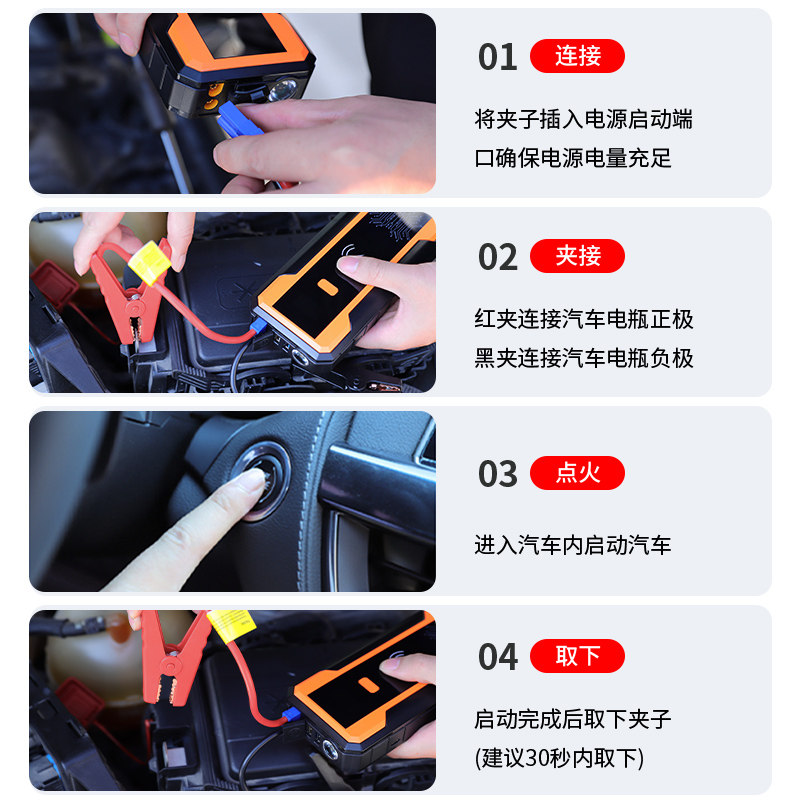 01 连接

将夹子插入电源启动端口确保电源电量充足

02 夹接

红夹连接汽车电瓶正极
黑夹连接汽车电瓶负极

03 点火

进入汽车内启动汽车

04 取下

启动完成后取下夹子
(建议30秒内取下)