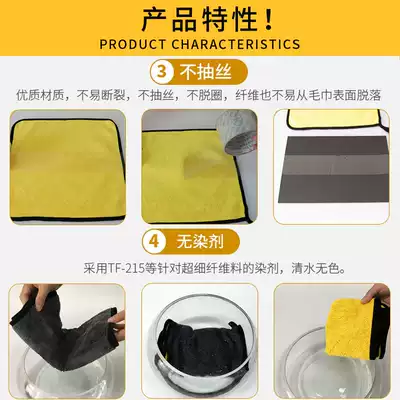 产品特性！
PRODUCT CHARACTERISTICS

3 不抽丝

优质材质，不易断裂，不抽丝，不脱圈，纤维也不易从毛巾表面脱落

4 无染剂

采用TF-215等针对超细纤维料的染剂，清水无色。