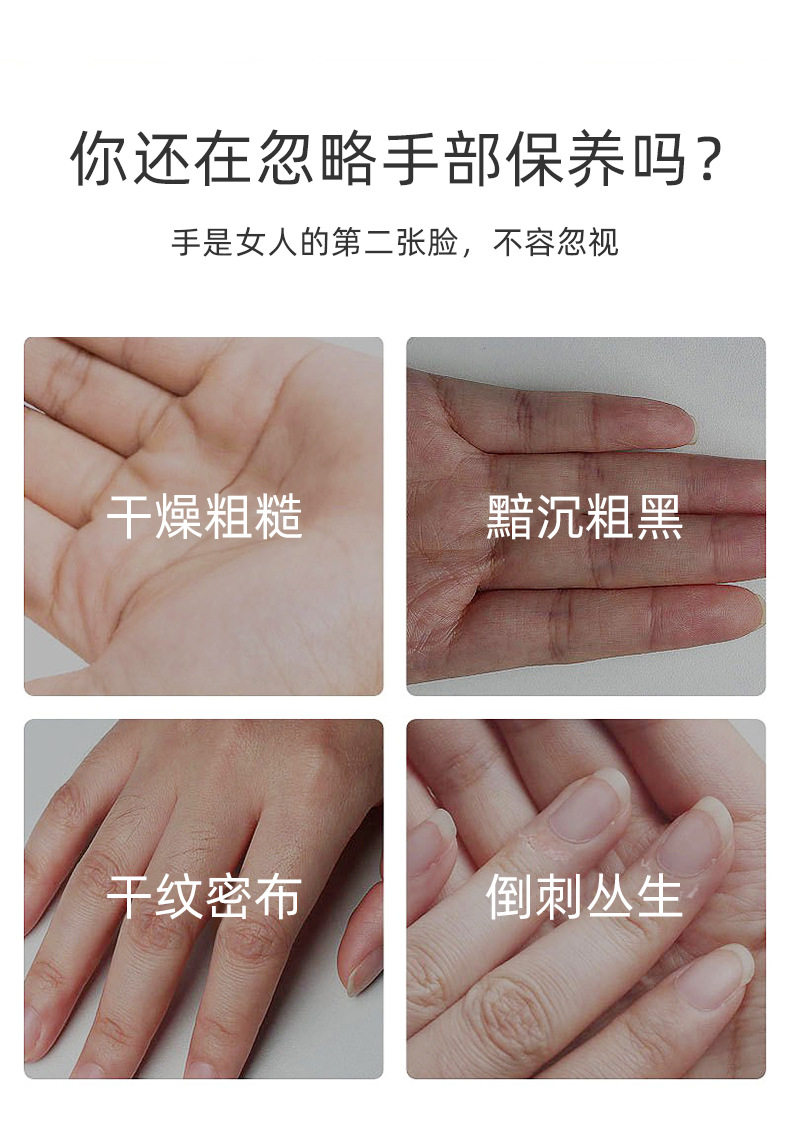 你还在忽略手部保养吗？

手是女人的第二张脸，不容忽视

干燥粗糙

黯沉粗黑

干纹密布

倒刺丛生