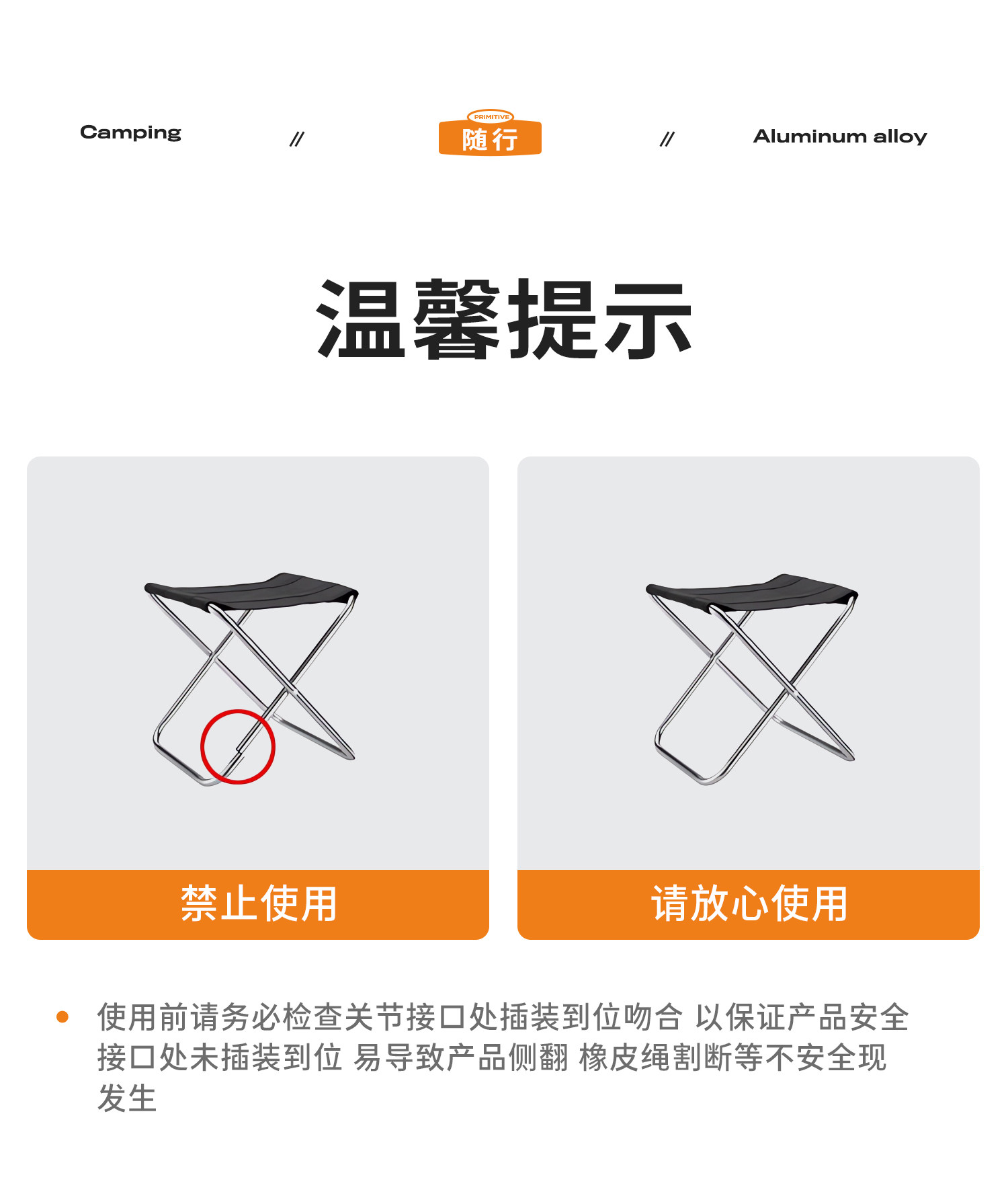 Camping // PRIMITIVE 随行 // Aluminum alloy

温馨提示

禁止使用

请放心使用

• 使用前请务必检查关节接口处插装到位吻合 以保证产品安全 接口处未插装到位 易导致产品侧翻 橡皮绳割断等不安全现发生