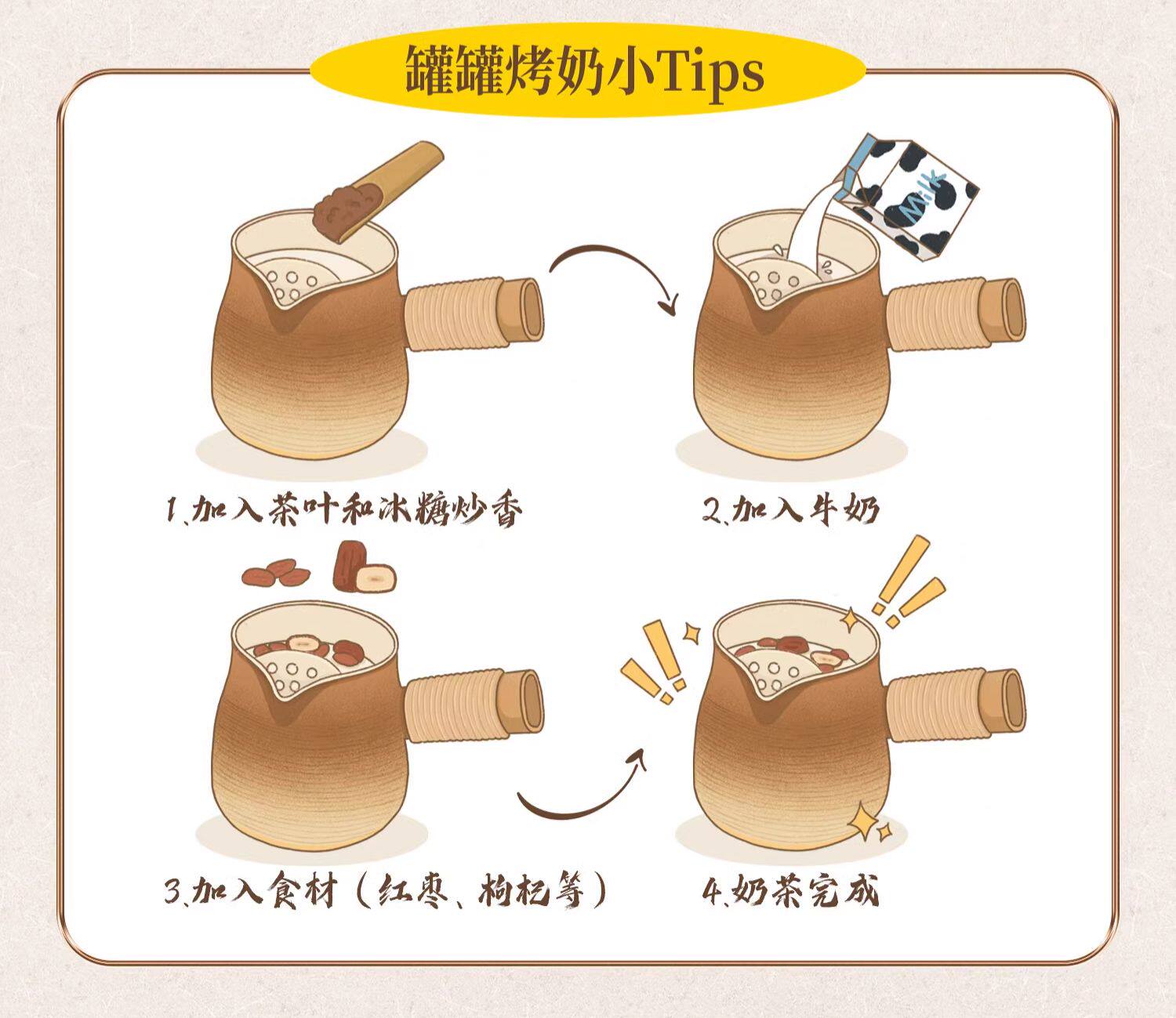 罐罐烤奶小Tips

Milk

1、加入茶叶和冰糖炒香

2、加入牛奶

3、加入食材（红枣、枸杞等）

4、奶茶完成