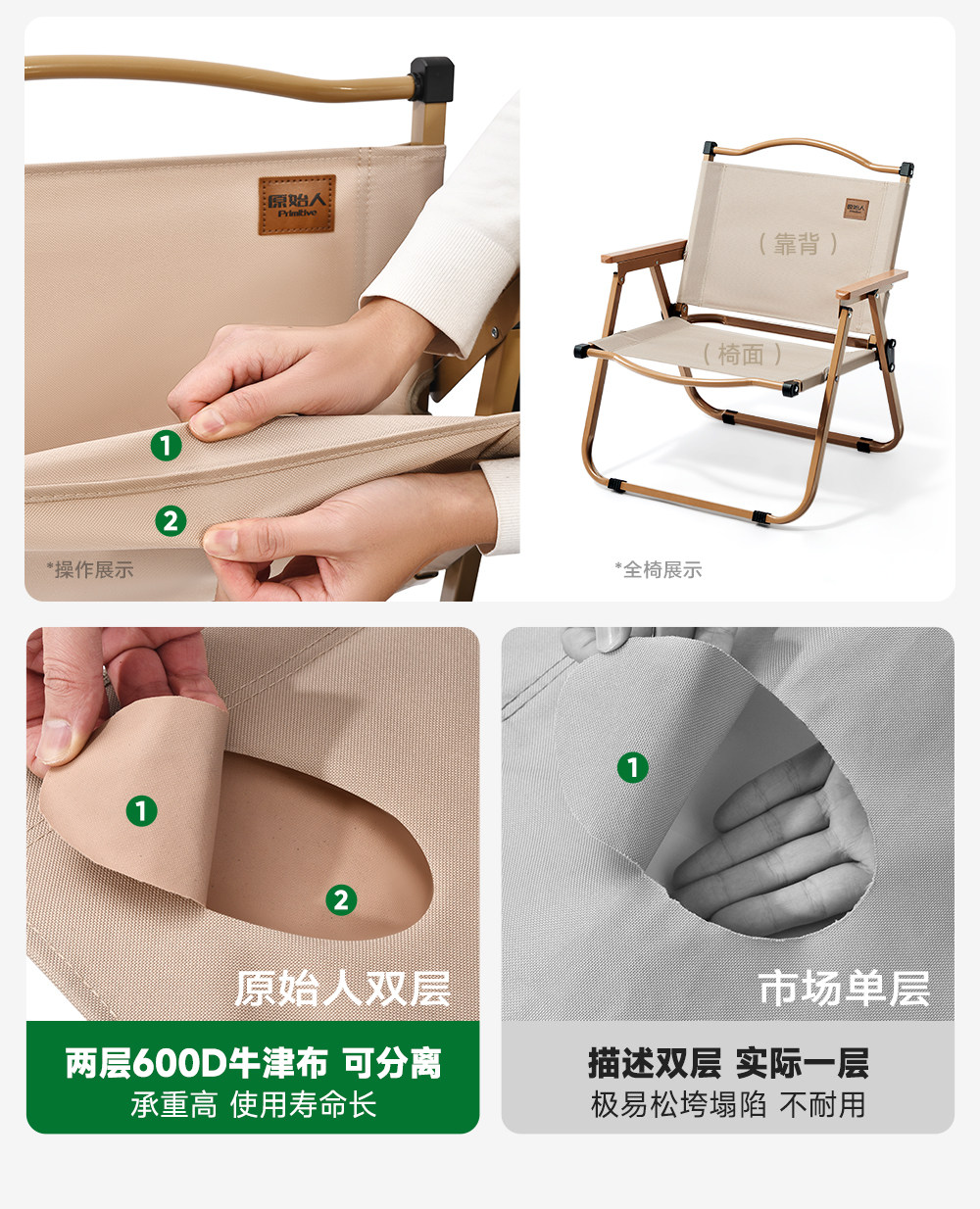 原始人
Primitive

1
2
*操作展示

原始人
（靠背）
（椅面）
*全椅展示

1
2
原始人双层
两层600D牛津布 可分离
承重高 使用寿命长

1
市场单层
描述双层 实际一层
极易松垮塌陷 不耐用