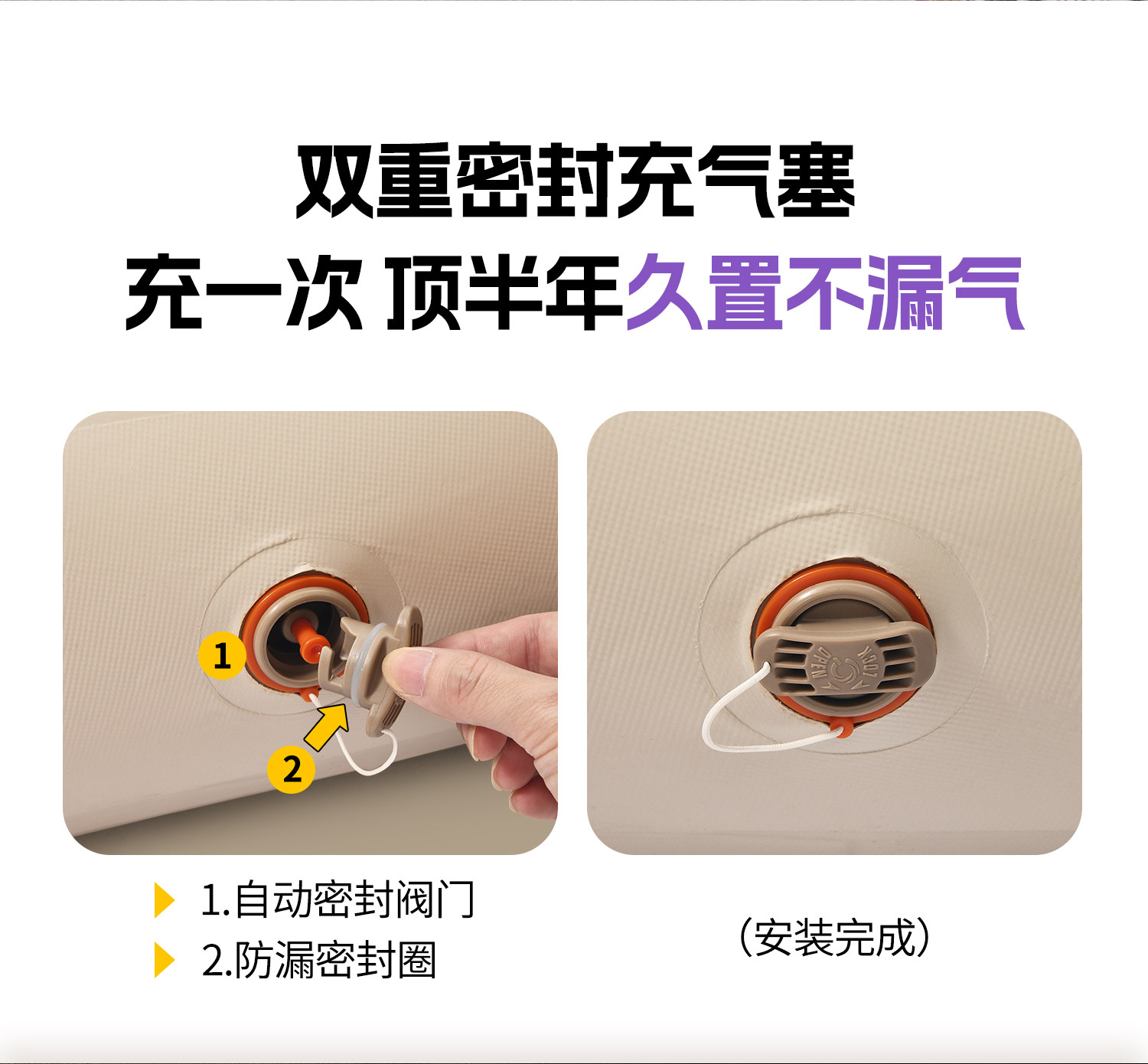 双重密封充气塞

充一次 顶半年久置不漏气

1

2

OPEN LOCK

1.自动密封阀门

2.防漏密封圈

(安装完成)