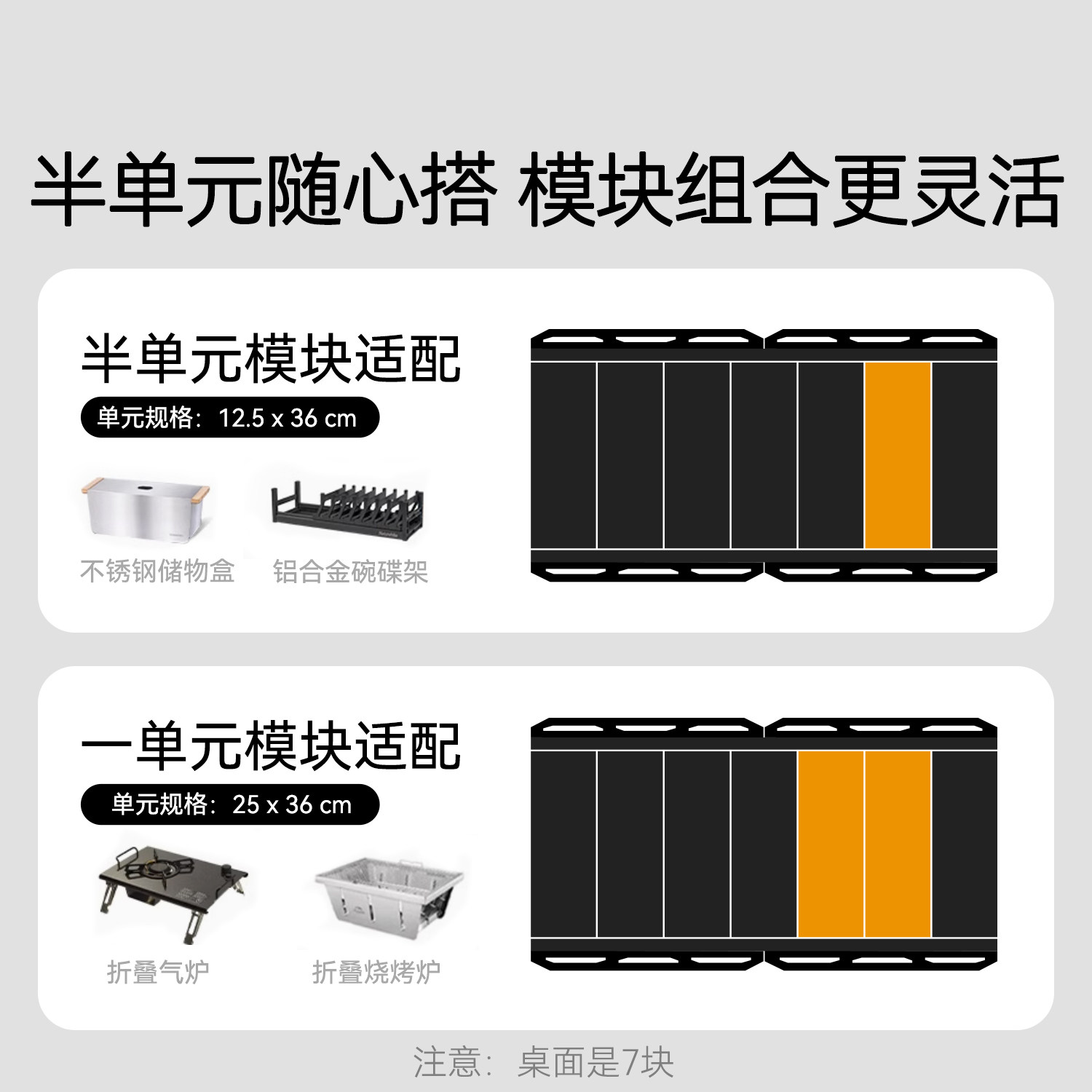 半单元随心搭 模块组合更灵活

半单元模块适配

单元规格：12.5 x 36 cm

不锈钢储物盒

铝合金碗碟架

一单元模块适配

单元规格：25 x 36 cm

折叠气炉

折叠烧烤炉

注意：桌面是7块