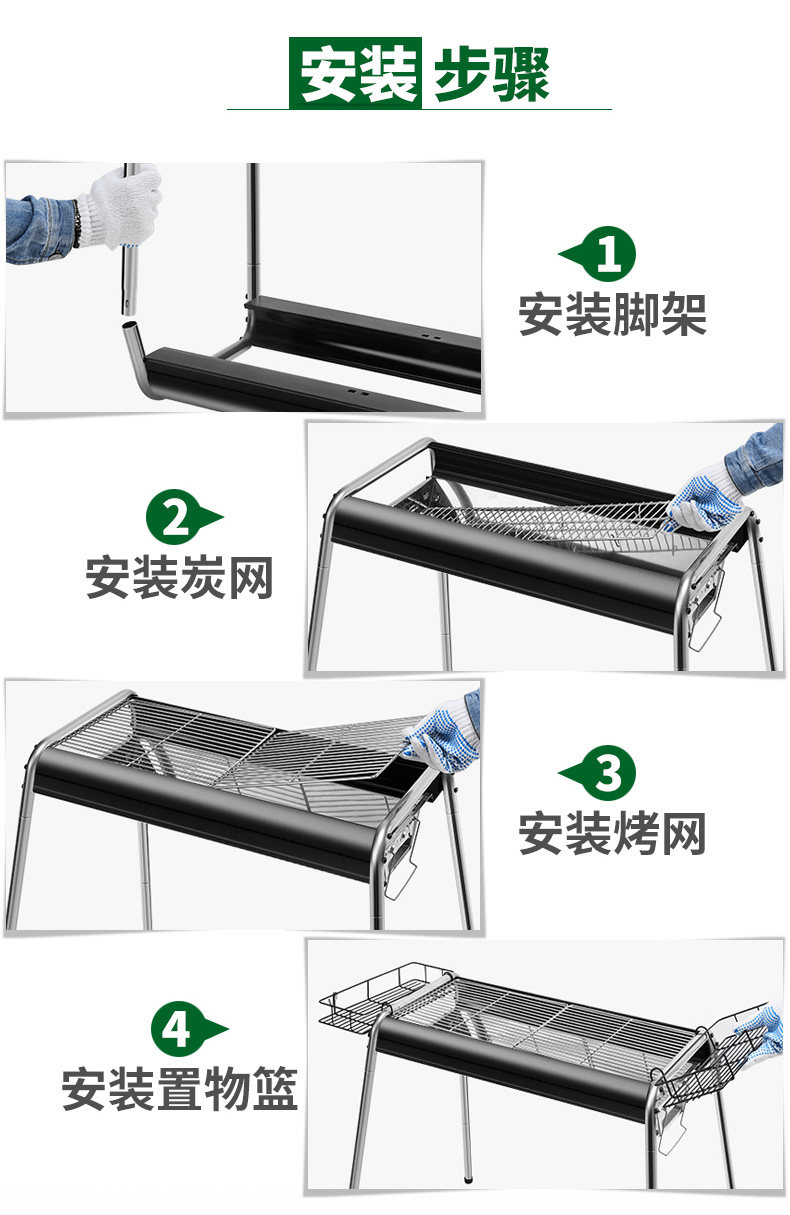 安装步骤

1
安装脚架

2
安装炭网

3
安装烤网

4
安装置物篮