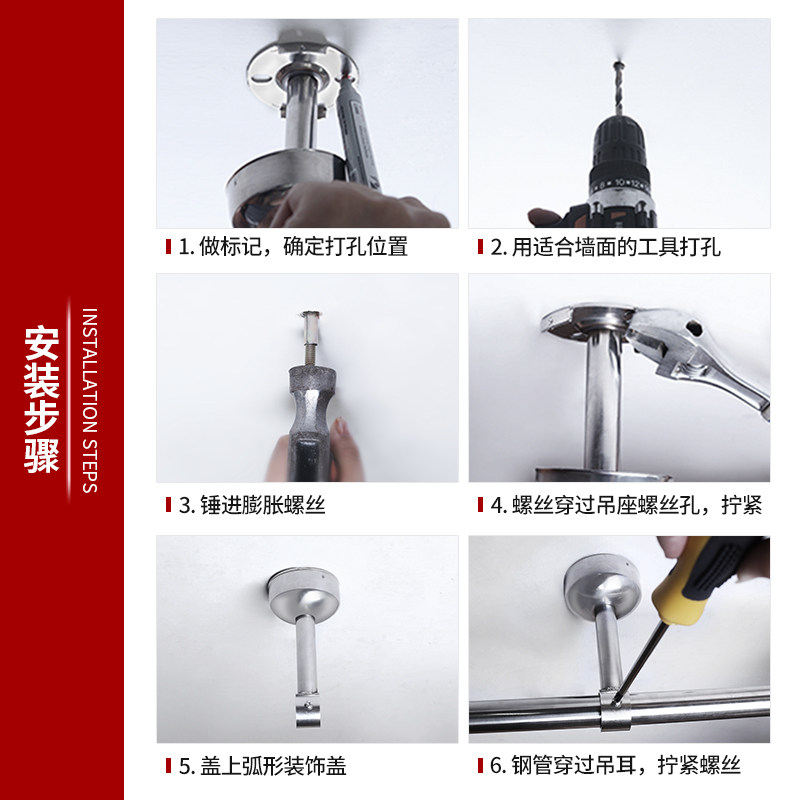 安装步骤

INSTALLATION STEPS

1. 做标记，确定打孔位置

2. 用适合墙面的工具打孔

3. 锤进膨胀螺丝

4. 螺丝穿过吊座螺丝孔，拧紧

5. 盖上弧形装饰盖

6. 钢管穿过吊耳，拧紧螺丝