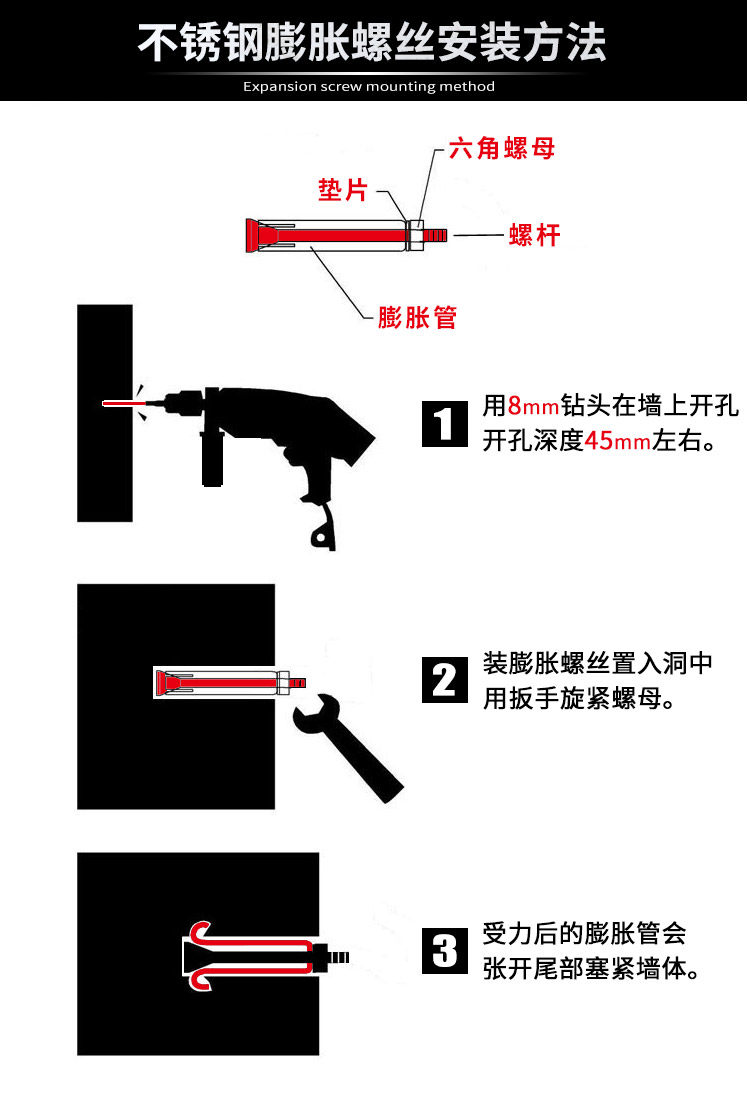 不锈钢膨胀螺丝安装方法

Expansion screw mounting method

六角螺母

垫片

螺杆

膨胀管

1 用8mm钻头在墙上开孔 开孔深度45mm左右。

2 装膨胀螺丝置入洞中 用扳手旋紧螺母。

3 受力后的膨胀管会 张开尾部塞紧墙体。