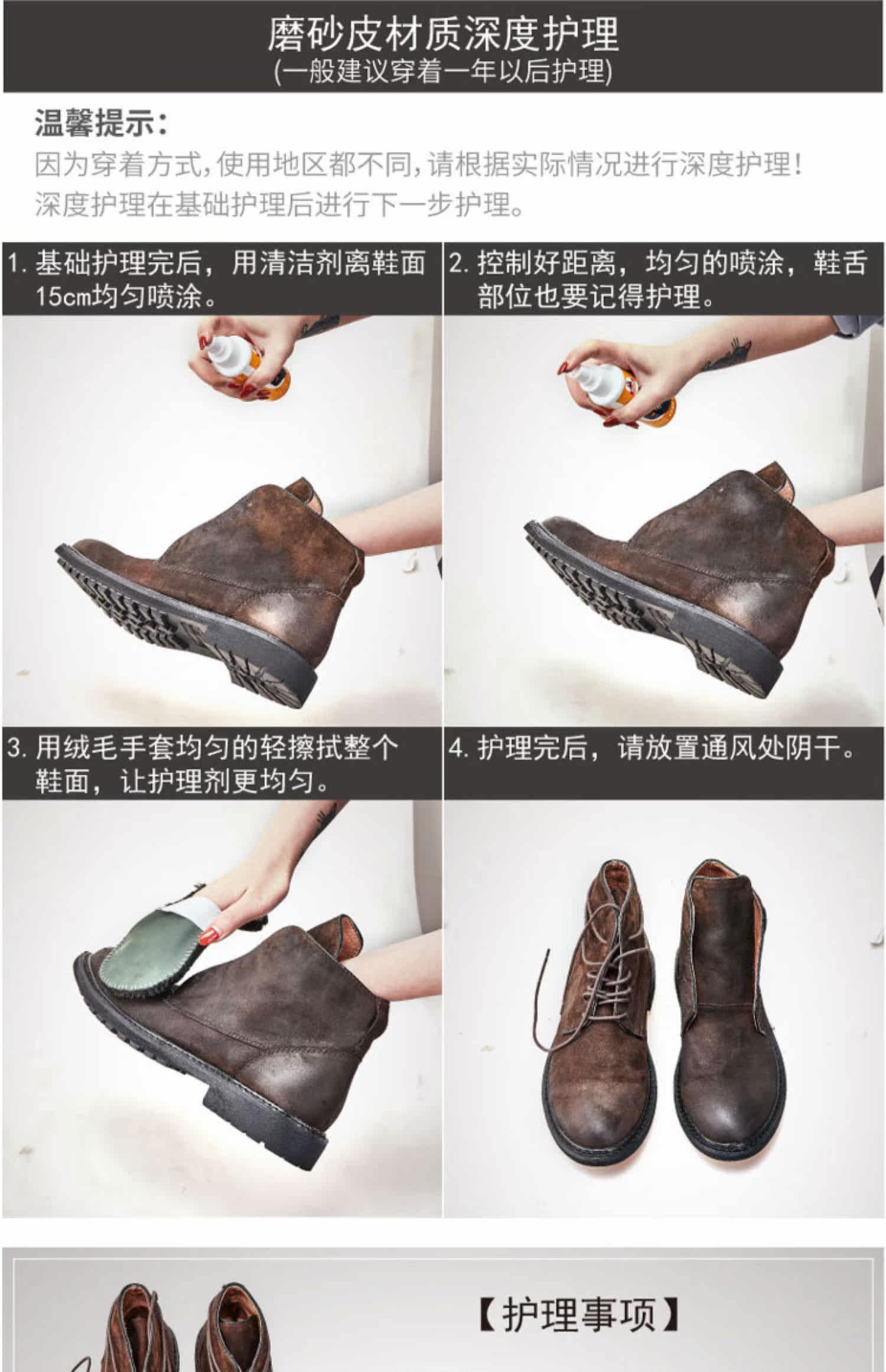 磨砂皮材质深度护理
(一般建议穿着一年以后护理)

温馨提示:
因为穿着方式,使用地区都不同,请根据实际情况进行深度护理!
深度护理在基础护理后进行下一步护理。

1. 基础护理完后，用清洁剂离鞋面15cm均匀喷涂。

2. 控制好距离，均匀的喷涂，鞋舌部位也要记得护理。

3. 用绒毛手套均匀的轻擦拭整个鞋面，让护理剂更均匀。

4. 护理完后，请放置通风处阴干。

【护理事项】