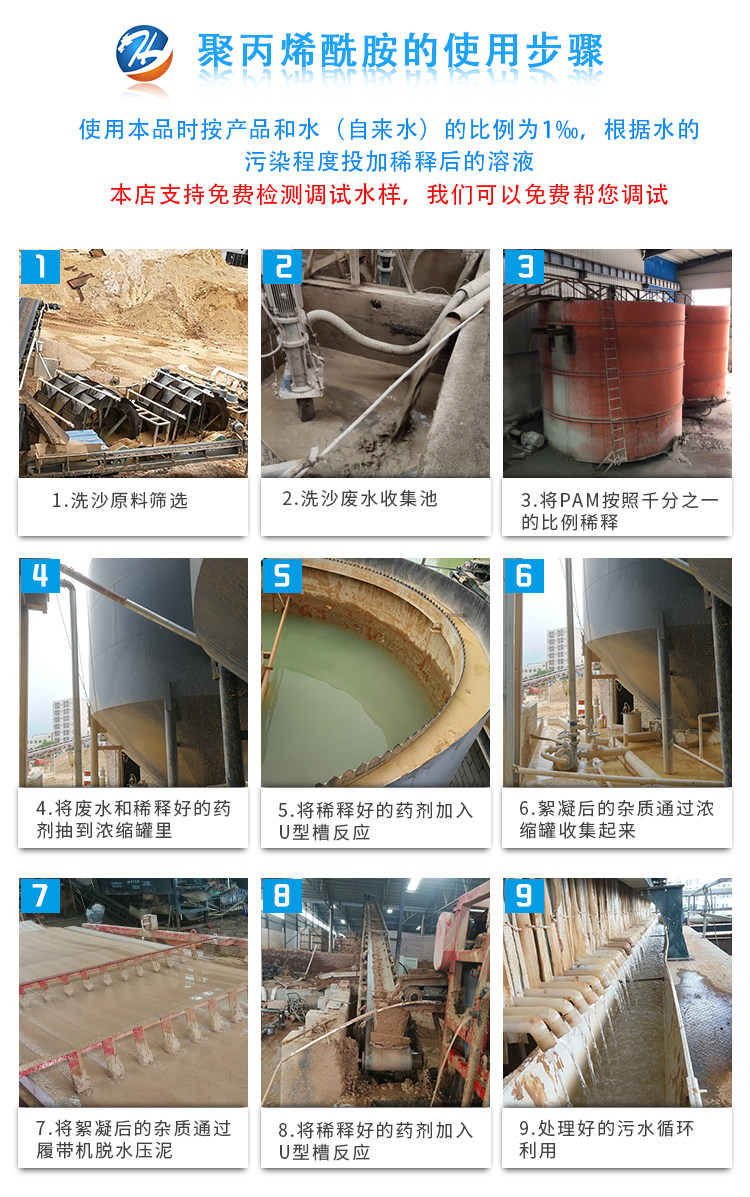 聚丙烯酰胺的使用步骤

使用本品时按产品和水（自来水）的比例为1‰，根据水的污染程度投加稀释后的溶液

本店支持免费检测调试水样，我们可以免费帮您调试

1

1.洗沙原料筛选

2

2.洗沙废水收集池

3

3.将PAM按照千分之一的比例稀释

4

4.将废水和稀释好的药剂抽到浓缩罐里

5

5.将稀释好的药剂加入U型槽反应

6

6.絮凝后的杂质通过浓缩罐收集起来

7

7.将絮凝后的杂质通过履带机脱水压泥

8

8.将稀释好的药剂加入U型槽反应

9

9.处理好的污水循环利用