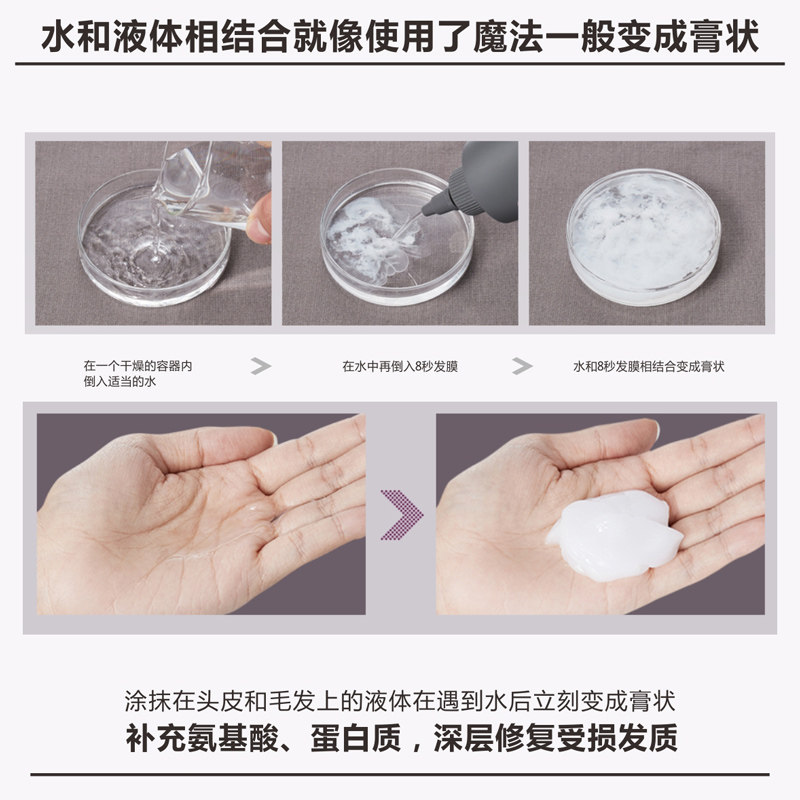 水和液体相结合就像使用了魔法一般变成膏状

在一个干燥的容器内倒入适当的水

在水中再倒入8秒发膜

水和8秒发膜相结合变成膏状

涂抹在头皮和毛发上的液体在遇到水后立刻变成膏状
补充氨基酸、蛋白质，深层修复受损发质