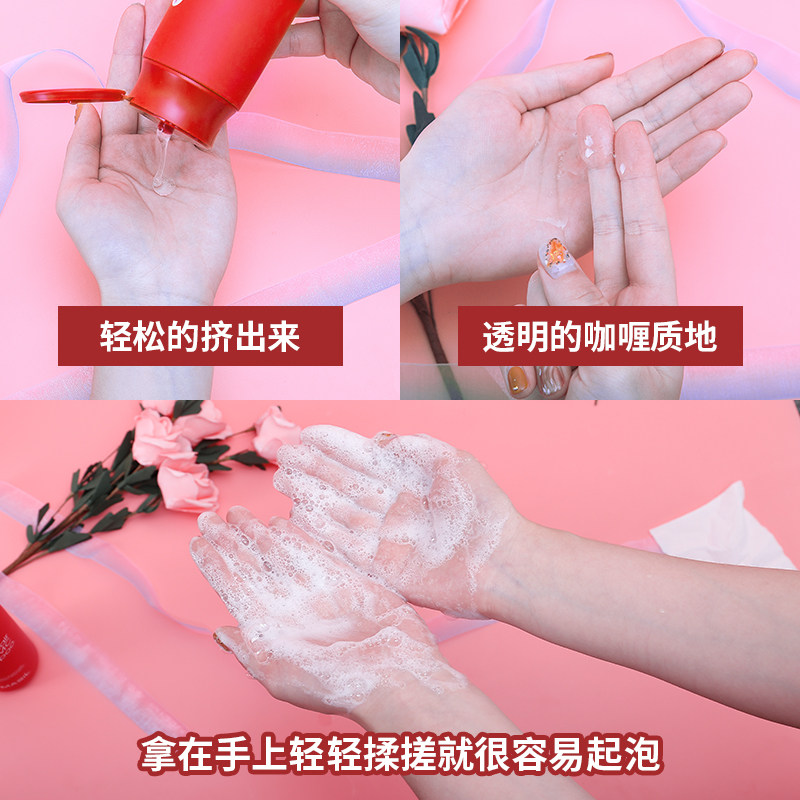 轻松的挤出来

透明的咖喱质地

拿在手上轻轻揉搓就很容易起泡