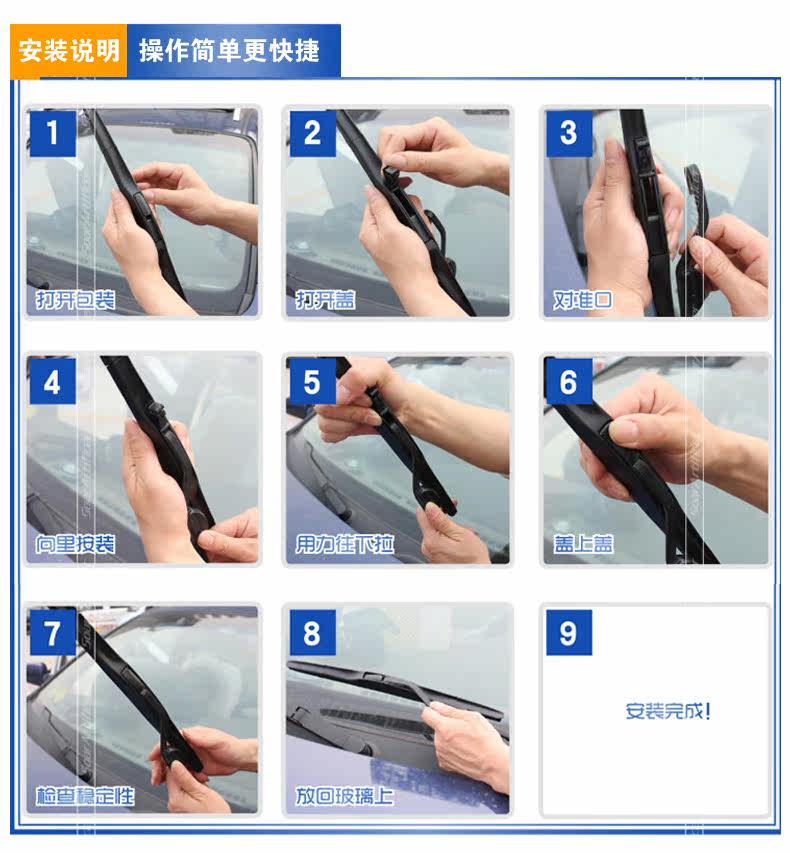 安装说明 操作简单更快捷

1
打开包装

2
打开盖

3
对准口

4
向里按装

5
用力往下拉

6
盖上盖

7
检查稳定性

8
放回玻璃上

9
安装完成!