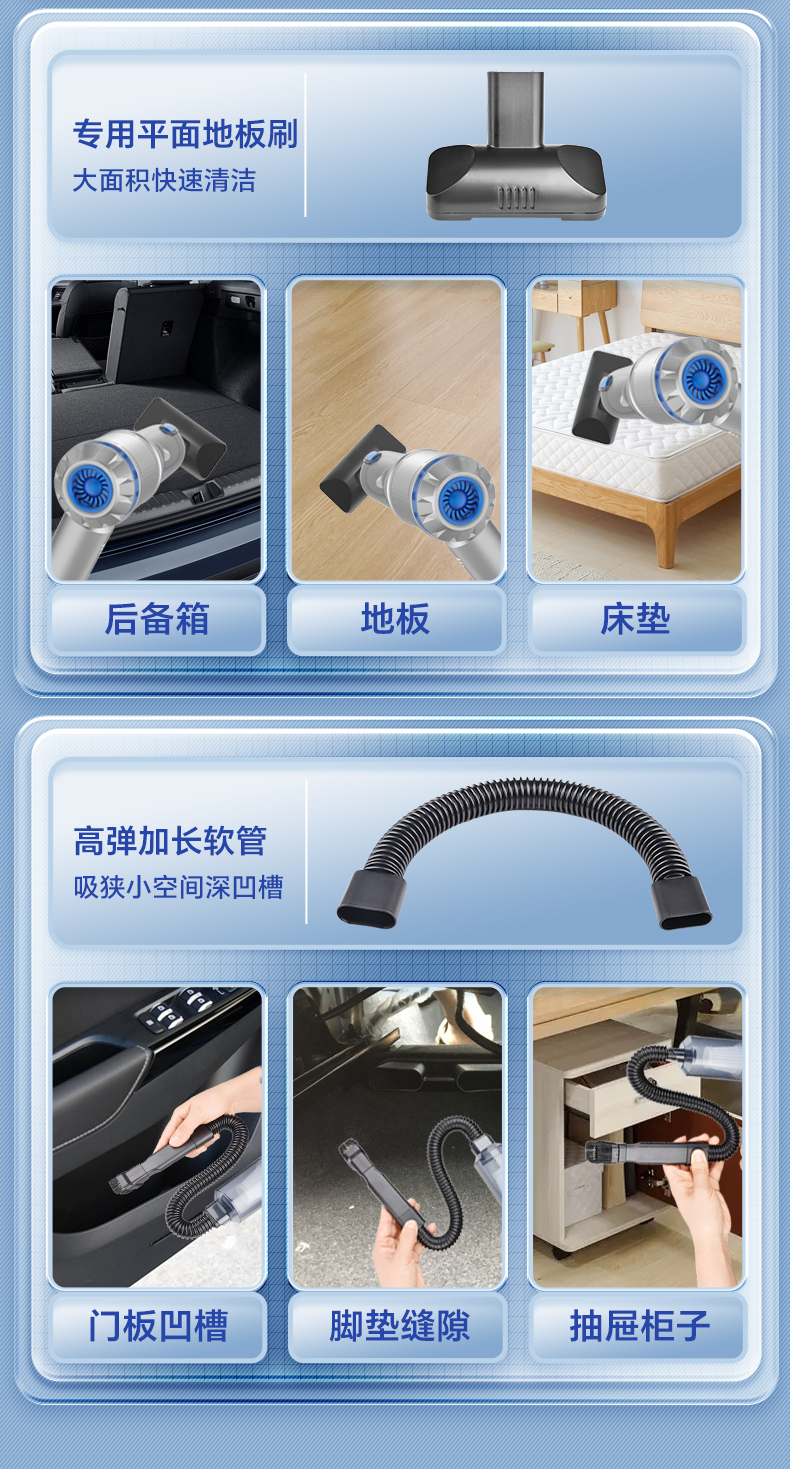 专用平面地板刷
大面积快速清洁

后备箱

地板

床垫

高弹加长软管
吸狭小空间深凹槽

门板凹槽

脚垫缝隙

抽屉柜子