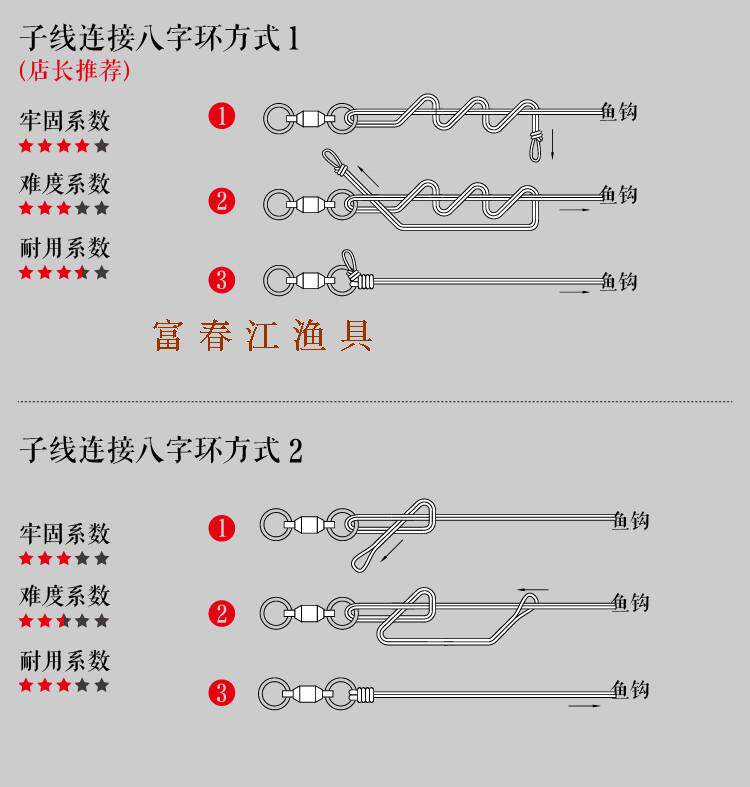 子线连接八字环方式 1
(店长推荐)

牢固系数
★★★★★

难度系数
★★★★★

耐用系数
★★★★★

1 鱼钩
2 鱼钩
3 鱼钩

富春江渔具

子线连接八字环方式 2

牢固系数
★★★★★

难度系数
★★★★★

耐用系数
★★★★★

1 鱼钩
2 鱼钩
3 鱼钩