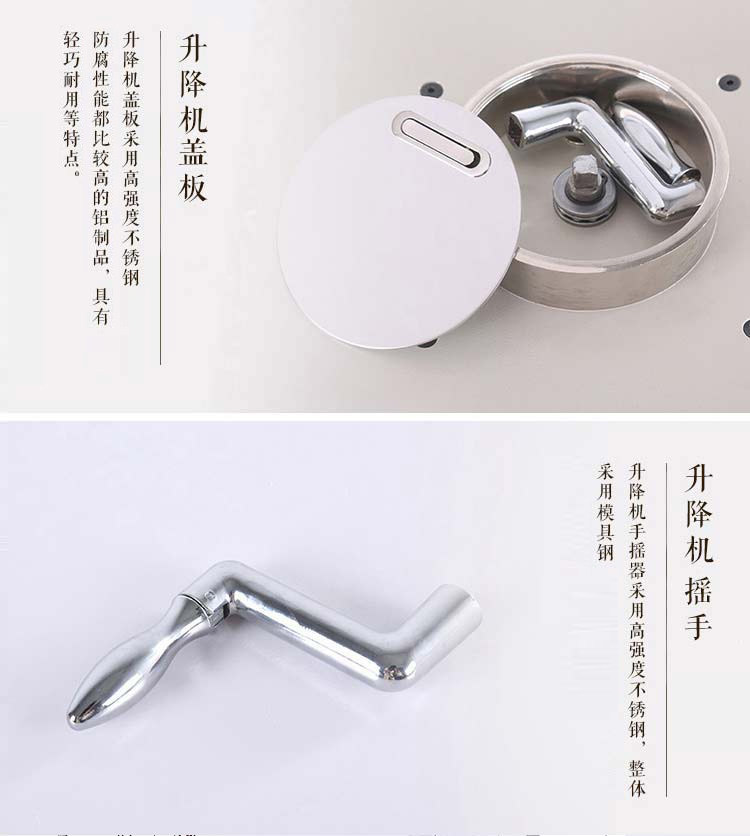 升降机盖板

升降机盖板采用高强度不锈钢防腐性能都比较高的铝制品，具有轻巧耐用等特点。

升降机摇手

升降机手摇器采用高强度不锈钢，整体采用模具钢