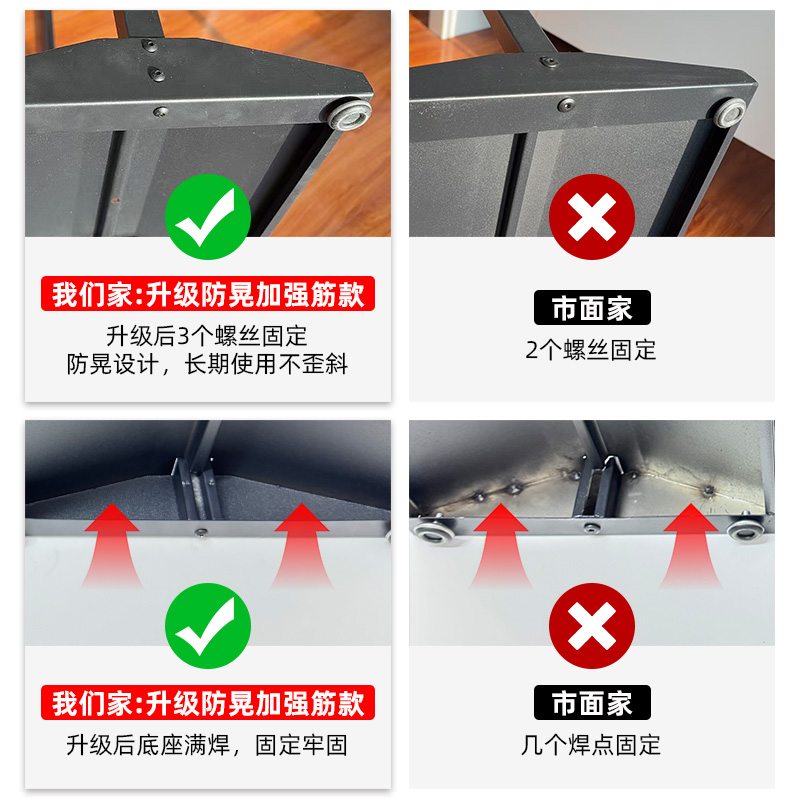 我们家:升级防晃加强筋款

升级后3个螺丝固定
防晃设计，长期使用不歪斜

市面家

2个螺丝固定

我们家:升级防晃加强筋款

升级后底座满焊，固定牢固

市面家

几个焊点固定