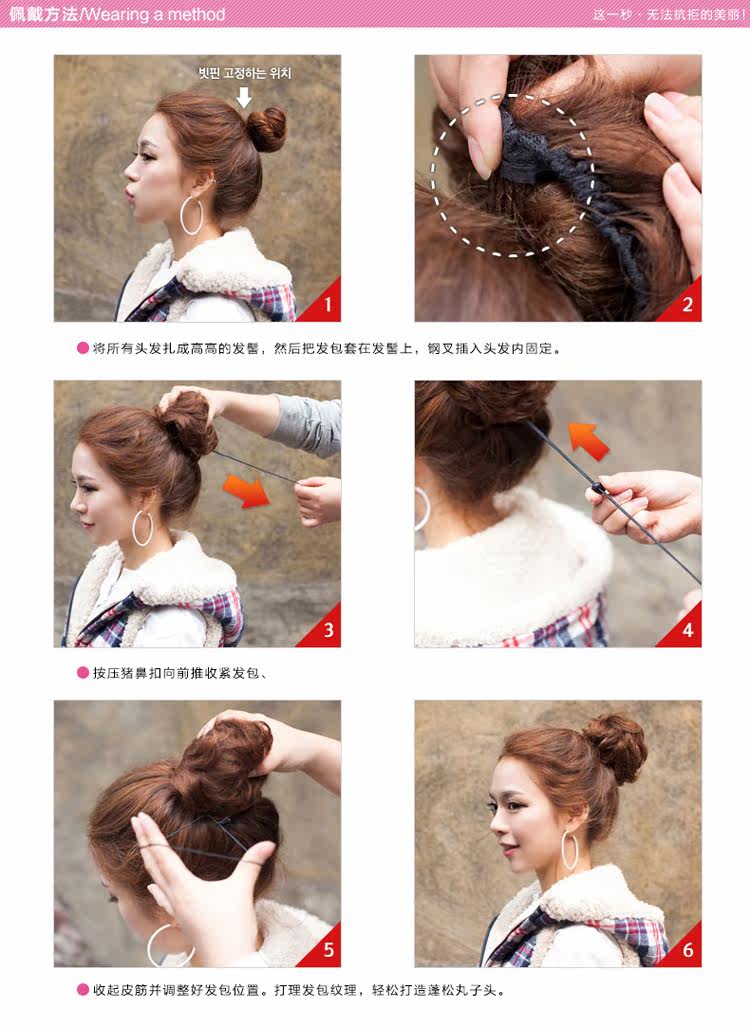 佩戴方法/Wearing a method

这一秒 · 无法抗拒的美丽!

빗핀 고정하는 위치

1

2

将所有头发扎成高高的发髻，然后把发包套在发髻上，钢叉插入头发内固定。

3

4

按压猪鼻扣向前推收紧发包、

5

6

收起皮筋并调整好发包位置。打理发包纹理，轻松打造蓬松丸子头。