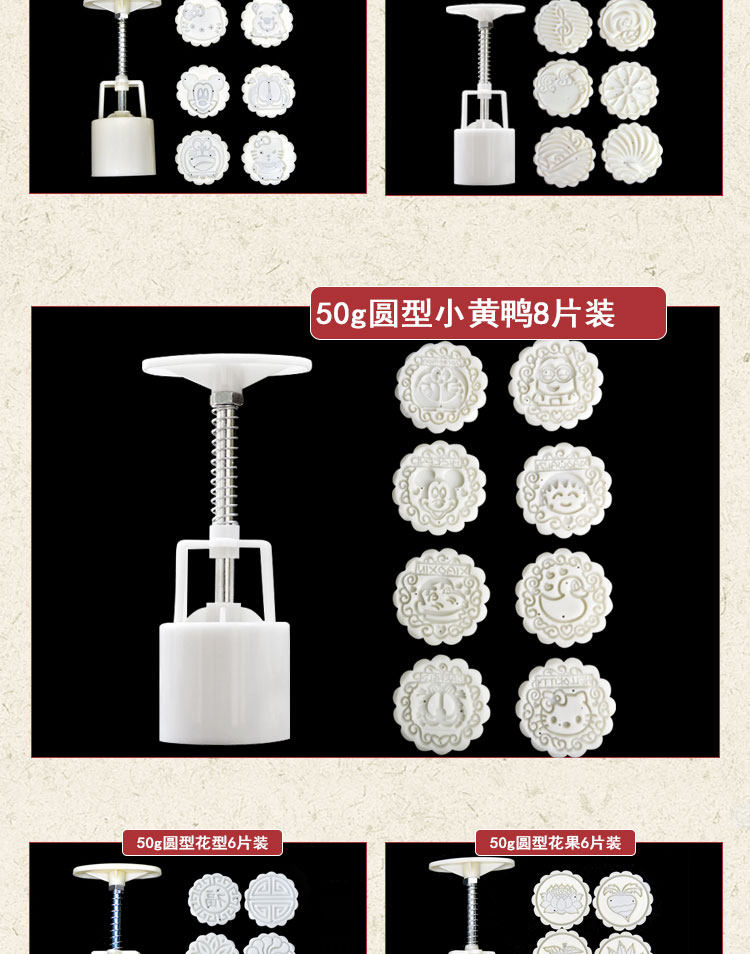 50g圆型小黄鸭8片装

50g圆型花型6片装

50g圆型花果6片装