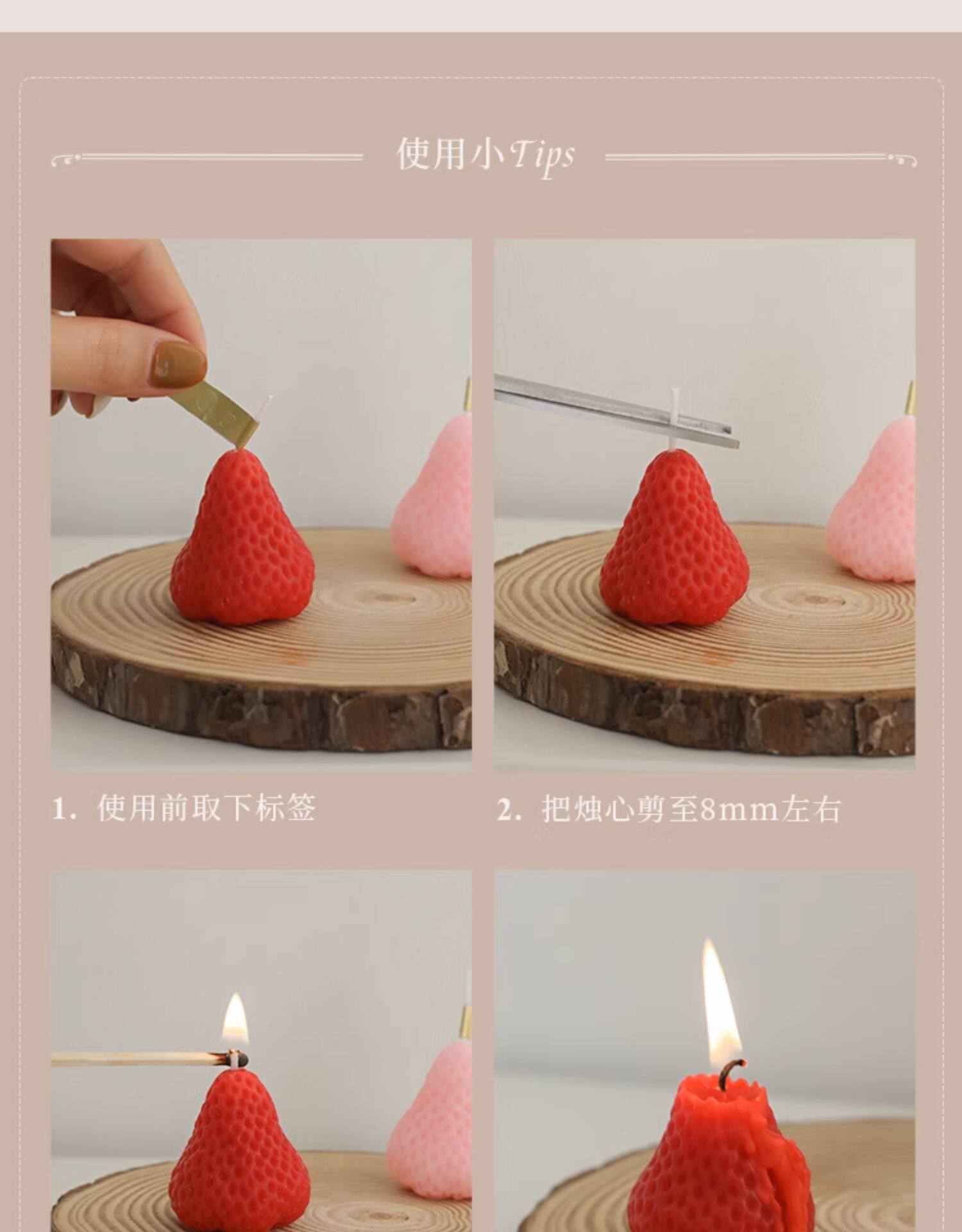 使用小Tips

1. 使用前取下标签

2. 把烛心剪至8mm左右