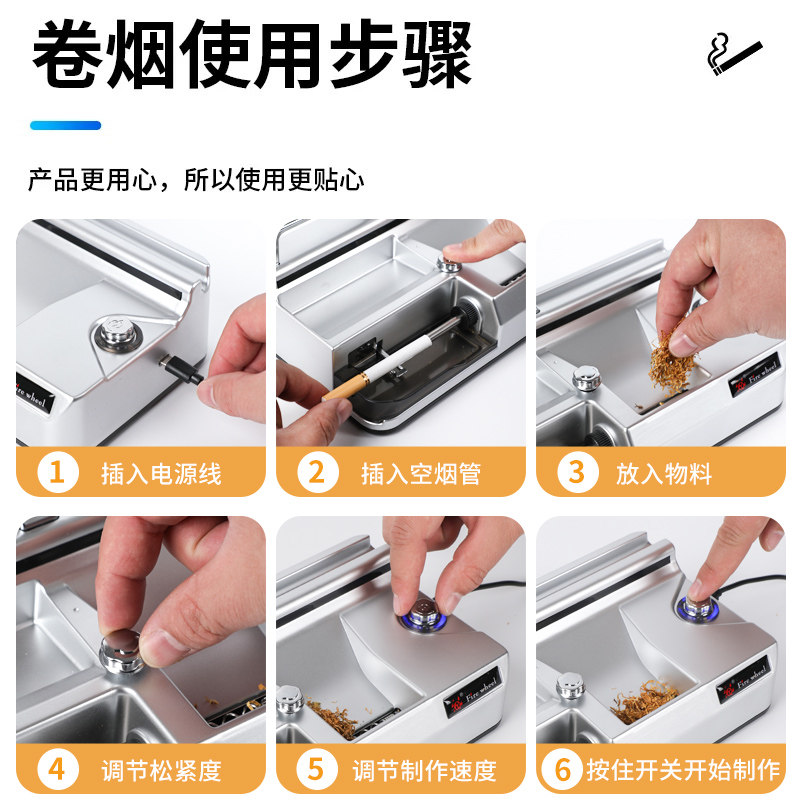 卷烟使用步骤

产品更用心，所以使用更贴心

Fire wheel

1 插入电源线

2 插入空烟管

Fire wheel

3 放入物料

4 调节松紧度

Fire wheel

5 调节制作速度

Fire wheel

6 按住开关开始制作