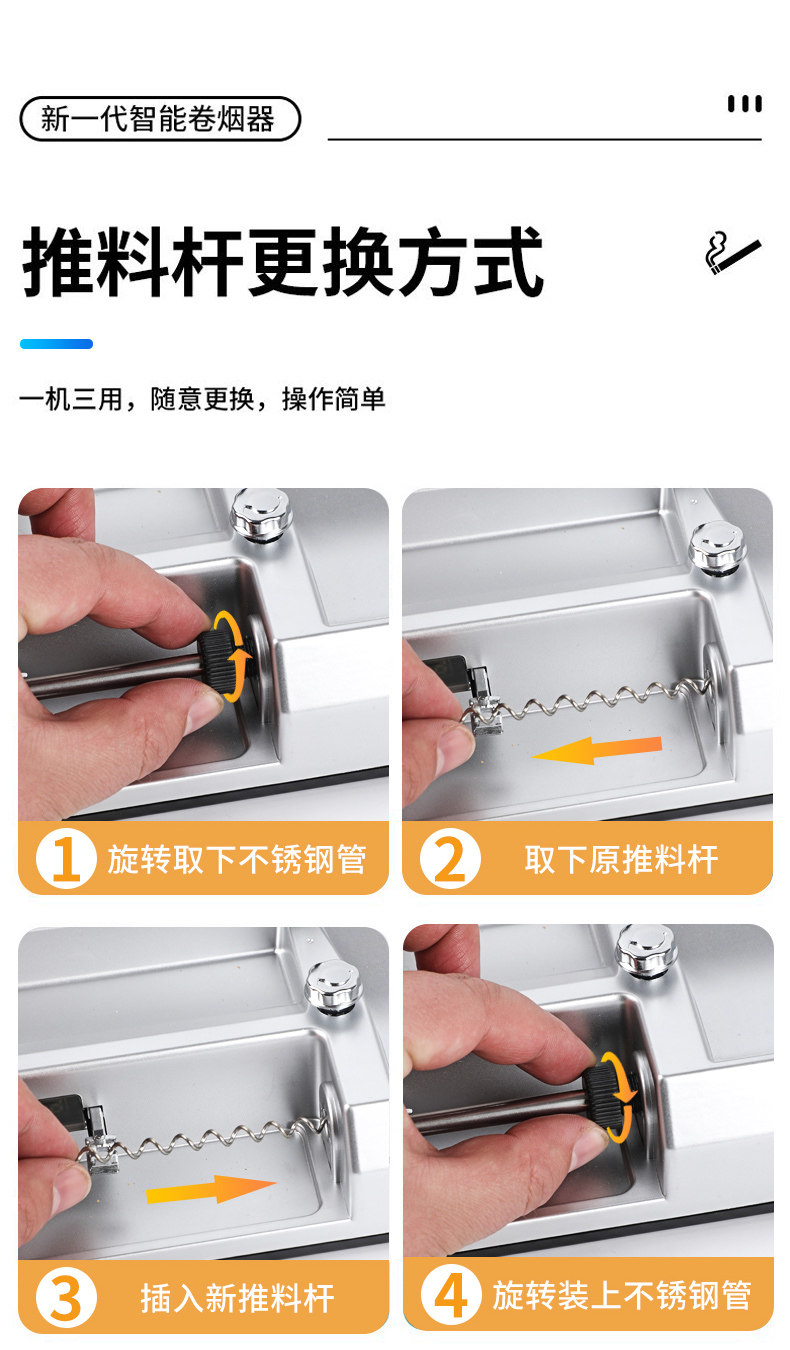 新一代智能卷烟器

推料杆更换方式

一机三用，随意更换，操作简单

1 旋转取下不锈钢管

2 取下原推料杆

3 插入新推料杆

4 旋转装上不锈钢管