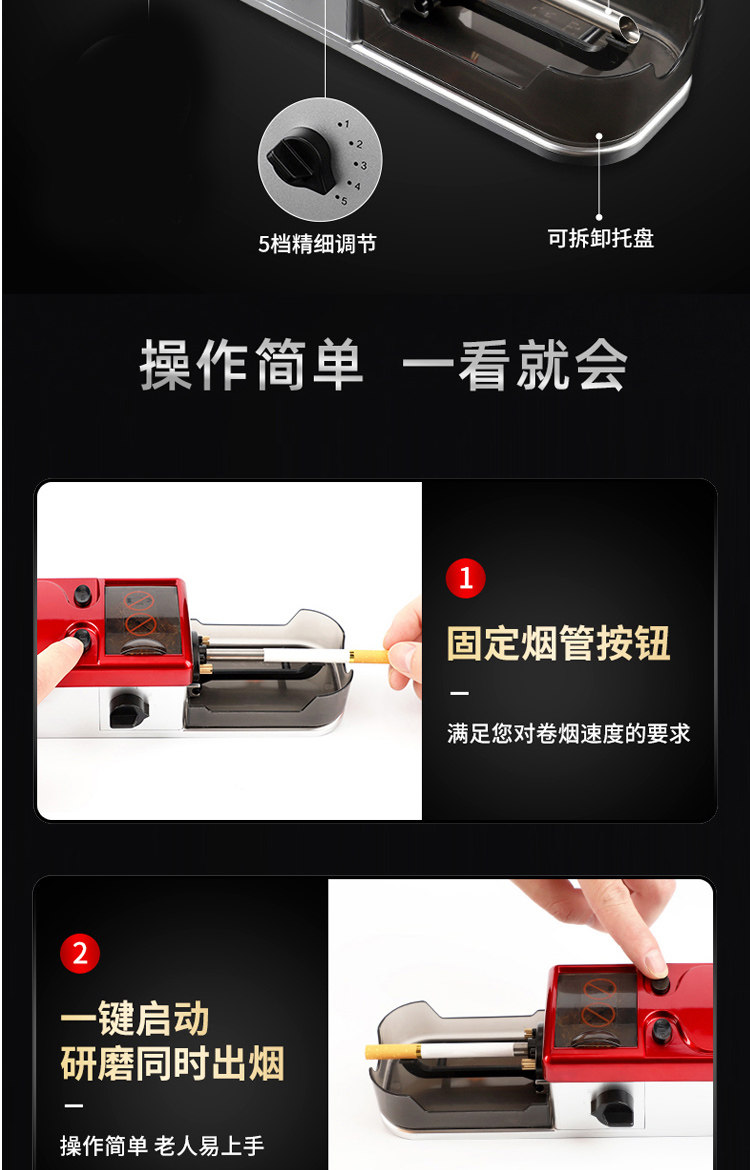 1
2
3
4
5

5档精细调节

可拆卸托盘

操作简单 一看就会

1

固定烟管按钮

—

满足您对卷烟速度的要求

2

一键启动
研磨同时出烟

—

操作简单 老人易上手