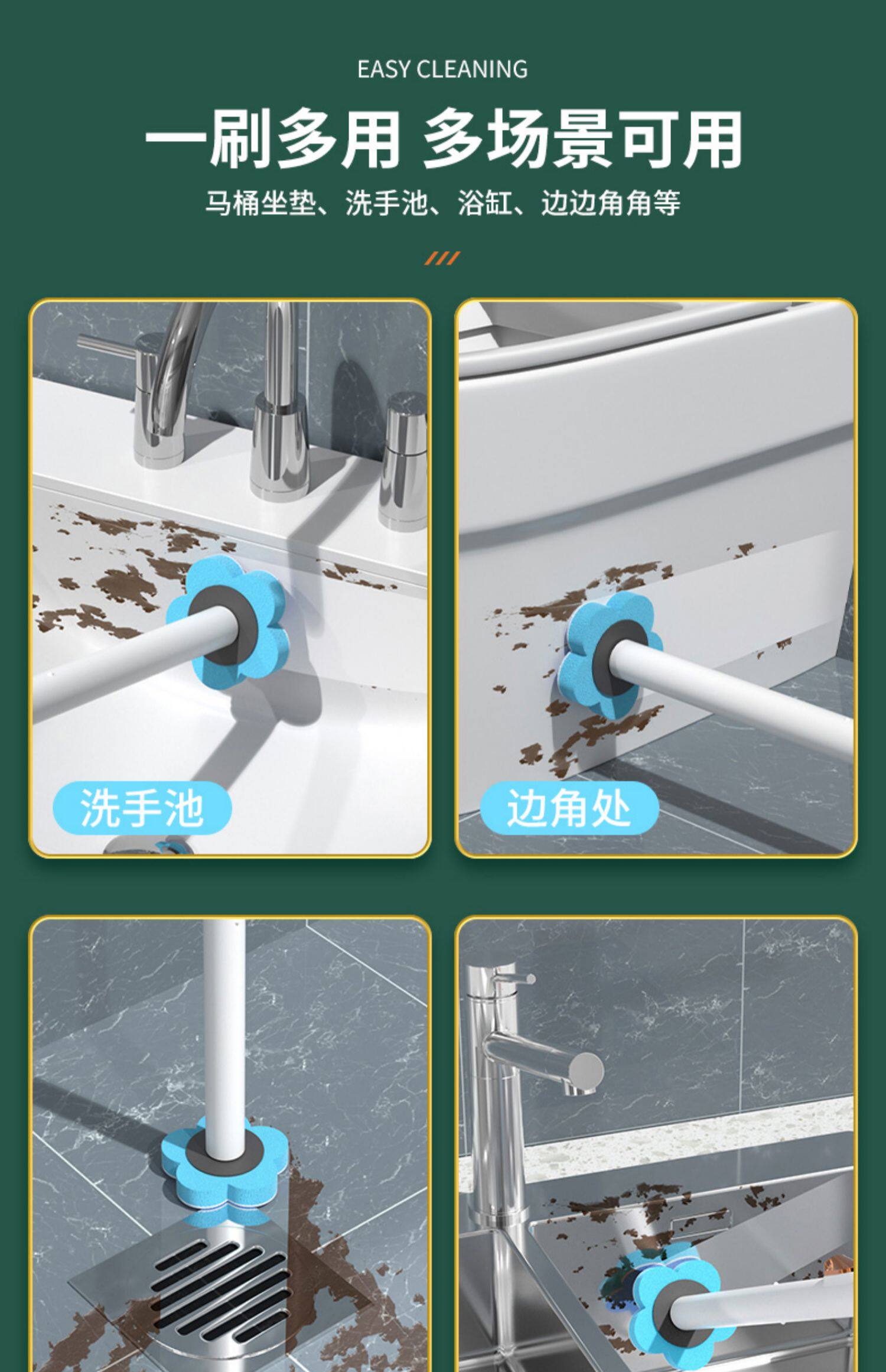 EASY CLEANING

一刷多用 多场景可用

马桶坐垫、洗手池、浴缸、边边角角等

洗手池

边角处