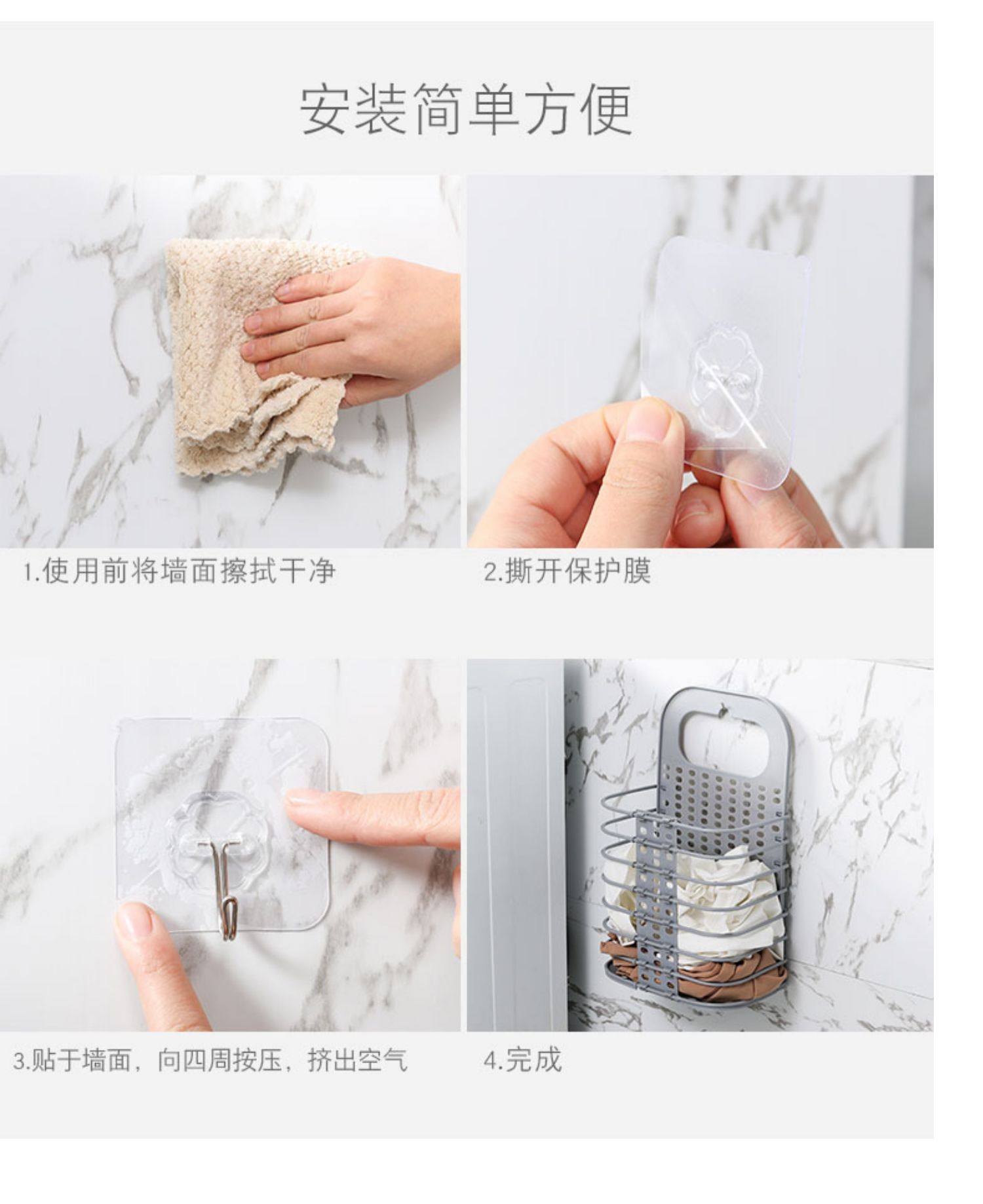 安装简单方便

1.使用前将墙面擦拭干净

2.撕开保护膜

3.贴于墙面，向四周按压，挤出空气

4.完成