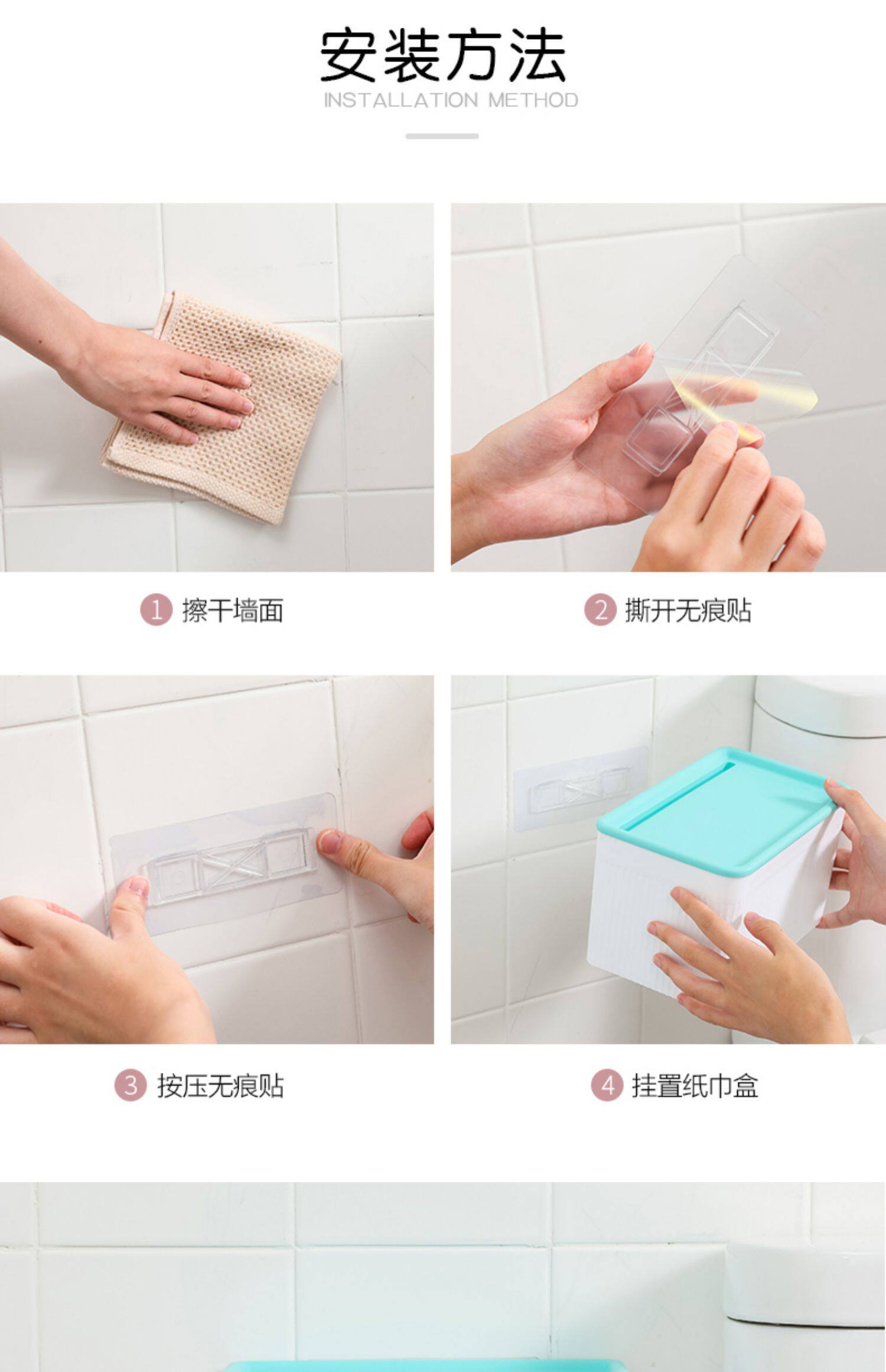 安装方法
INSTALLATION METHOD

1 擦干墙面

2 撕开无痕贴

3 按压无痕贴

4 挂置纸巾盒