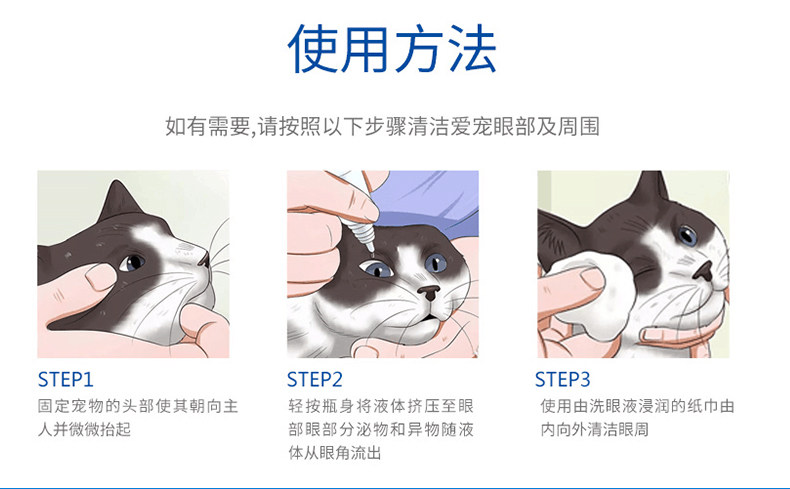 使用方法

如有需要,请按照以下步骤清洁爱宠眼部及周围

STEP1
固定宠物的头部使其朝向主人并微微抬起

STEP2
轻按瓶身将液体挤压至眼部眼部分泌物和异物随液体从眼角流出

STEP3
使用由洗眼液浸润的纸巾由内向外清洁眼周