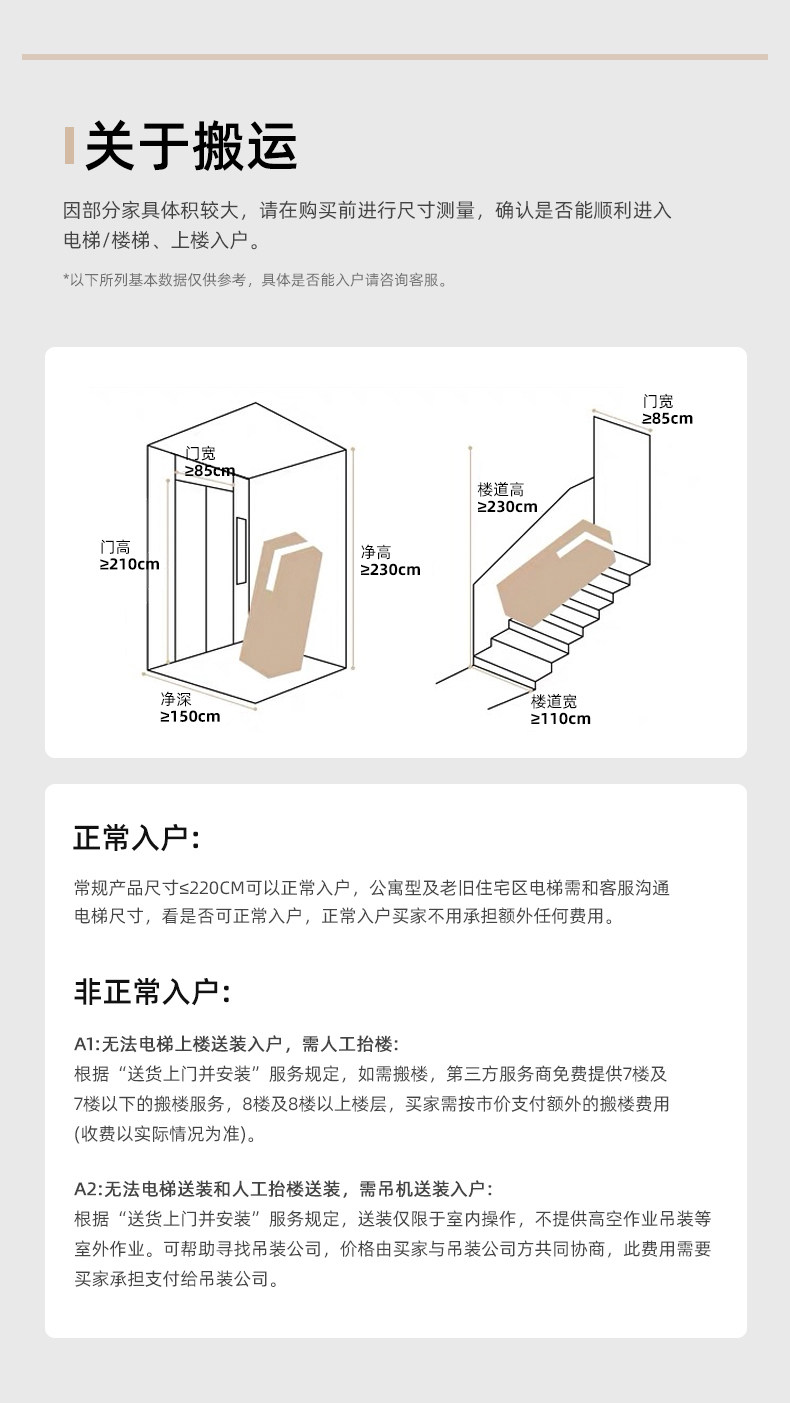 关于搬运

因部分家具体积较大，请在购买前进行尺寸测量，确认是否能顺利进入电梯/楼梯、上楼入户。

*以下所列基本数据仅供参考，具体是否能入户请咨询客服。

门宽
≥85cm

门高
≥210cm

净高
≥230cm

净深
≥150cm

门宽
≥85cm

楼道高
≥230cm

楼道宽
≥110cm

正常入户:

常规产品尺寸≤220CM可以正常入户，公寓型及老旧住宅区电梯需和客服沟通电梯尺寸，看是否可正常入户，正常入户买家不用承担额外任何费用。

非正常入户:

A1:无法电梯上楼送装入户，需人工抬楼:
根据“送货上门并安装”服务规定，如需搬楼，第三方服务商免费提供7楼及7楼以下的搬楼服务，8楼及8楼以上楼层，买家需按市价支付额外的搬楼费用(收费以实际情况为准)。

A2:无法电梯送装和人工抬楼送装，需吊机送装入户:
根据“送货上门并安装”服务规定，送装仅限于室内操作，不提供高空作业吊装等室外作业。可帮助寻找吊装公司，价格由买家与吊装公司方共同协商，此费用需要买家承担支付给吊装公司。