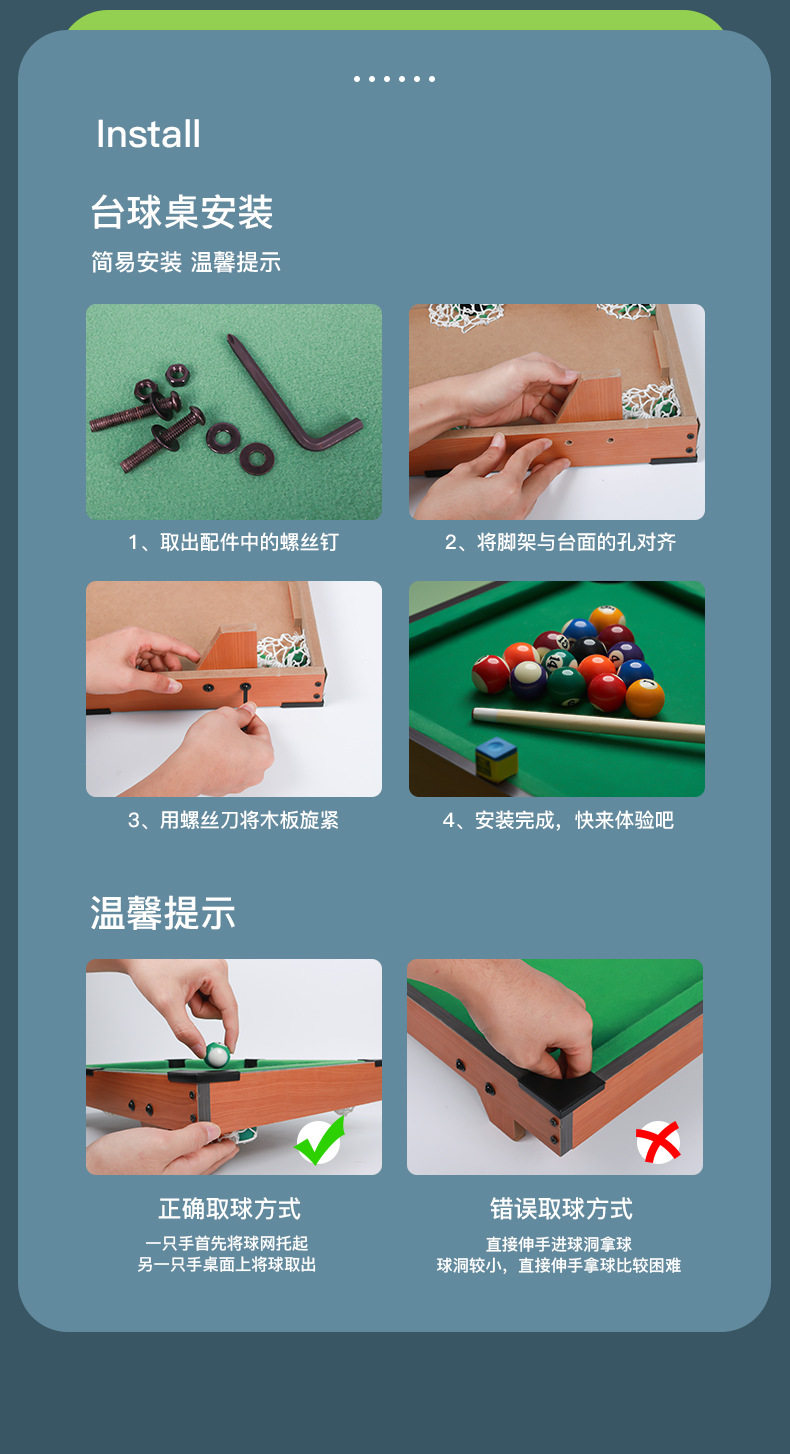 Install

台球桌安装

简易安装 温馨提示

1、取出配件中的螺丝钉

2、将脚架与台面的孔对齐

3、用螺丝刀将木板旋紧

4、安装完成，快来体验吧

温馨提示

正确取球方式

一只手首先将球网托起
另一只手桌面上将球取出

错误取球方式

直接伸手进球洞拿球
球洞较小，直接伸手拿球比较困难