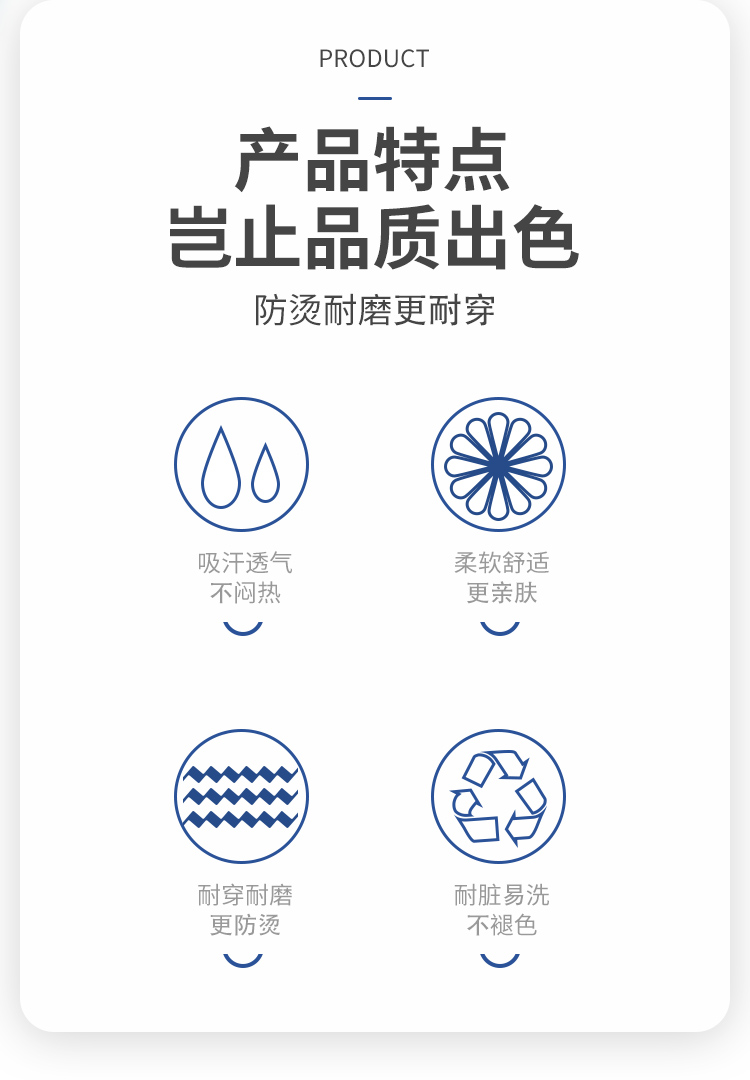 PRODUCT

产品特点
岂止品质出色

防烫耐磨更耐穿

吸汗透气
不闷热

柔软舒适
更亲肤

耐穿耐磨
更防烫

耐脏易洗
不褪色