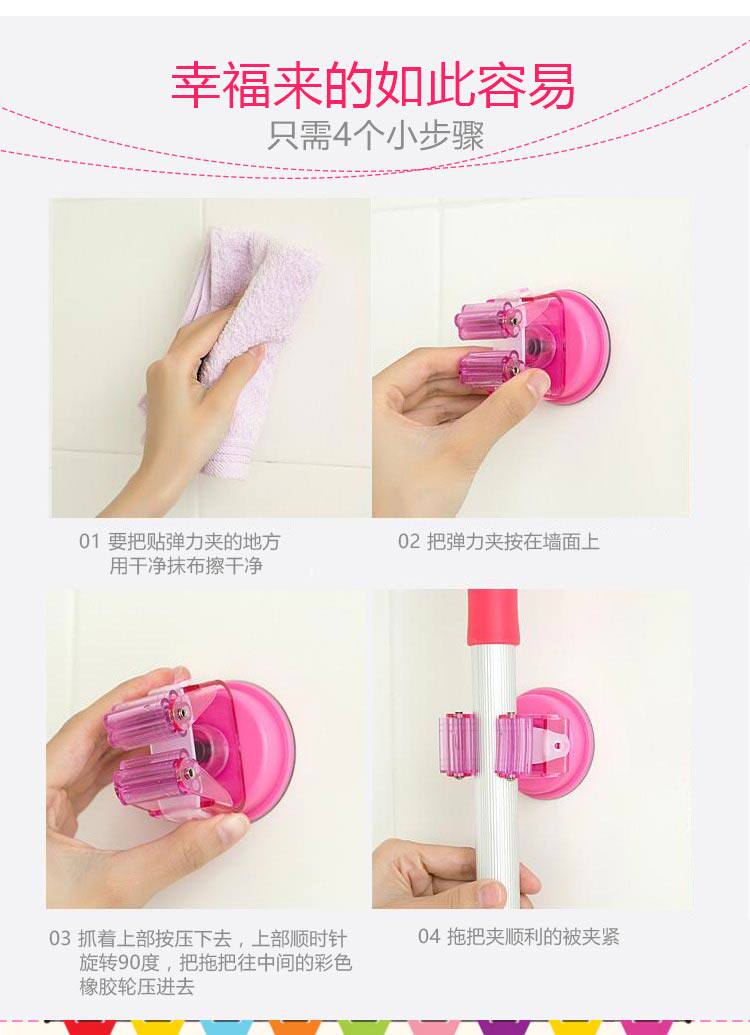 幸福来的如此容易
只需4个小步骤

01 要把贴弹力夹的地方用干净抹布擦干净

02 把弹力夹按在墙面上

03 抓着上部按压下去，上部顺时针旋转90度，把拖把往中间的彩色橡胶轮压进去

04 拖把夹顺利的被夹紧