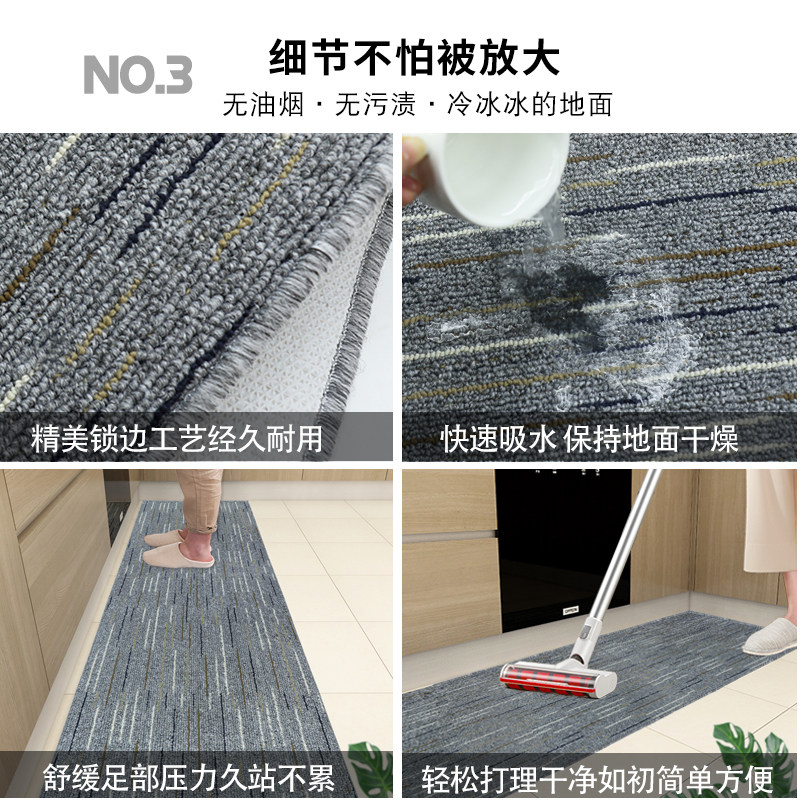 NO.3

细节不怕被放大

无油烟 · 无污渍 · 冷冰冰的地面

精美锁边工艺经久耐用

快速吸水 保持地面干燥

舒缓足部压力久站不累

轻松打理干净如初简单方便