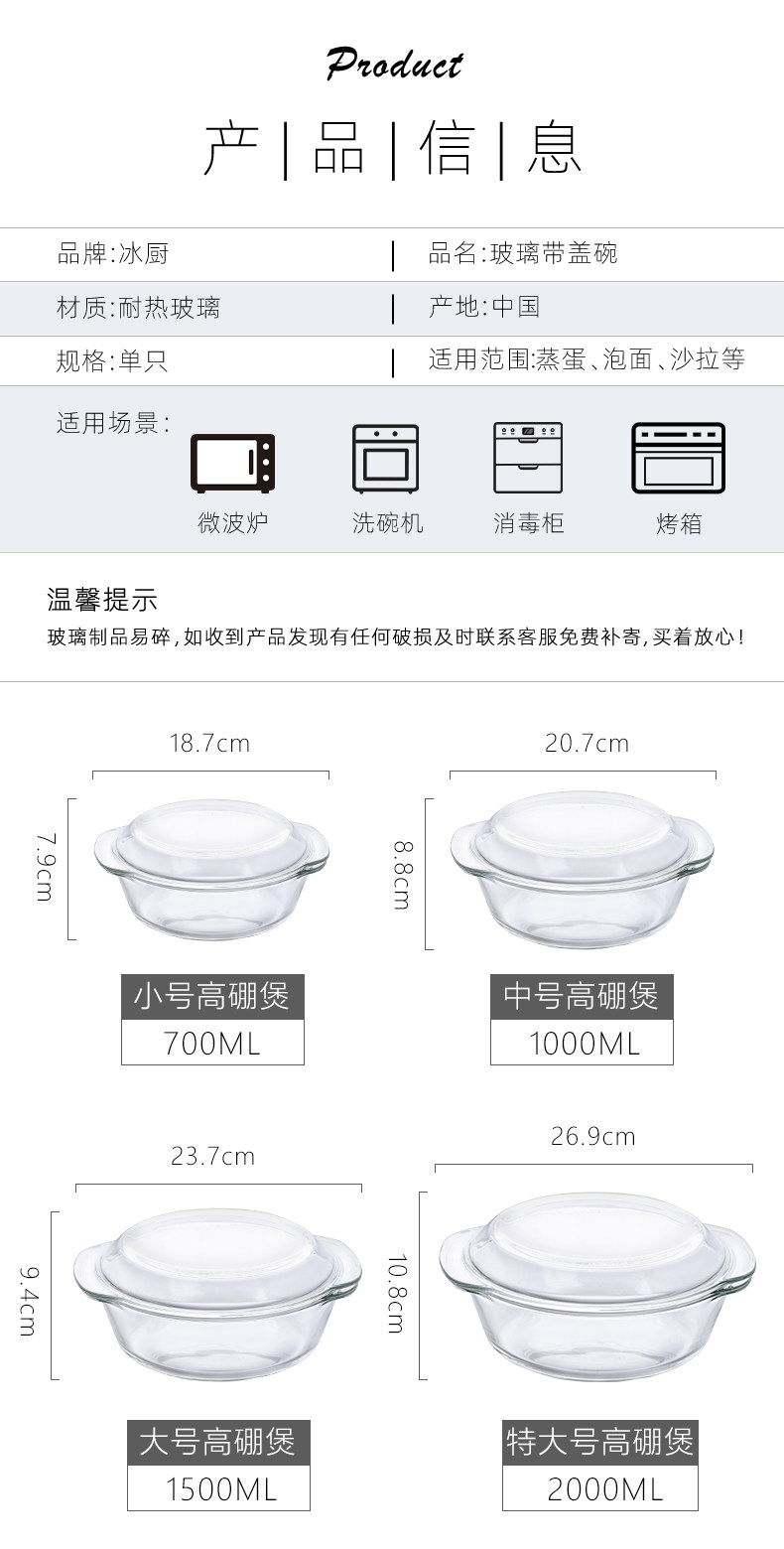 Product

产 | 品 | 信 | 息

品牌:冰厨 | 品名:玻璃带盖碗

材质:耐热玻璃 | 产地:中国

规格:单只 | 适用范围:蒸蛋、泡面、沙拉等

适用场景:

微波炉 洗碗机 消毒柜 烤箱

温馨提示

玻璃制品易碎,如收到产品发现有任何破损及时联系客服免费补寄,买着放心!

18.7cm
7.9cm
小号高硼煲
700ML

20.7cm
8.8cm
中号高硼煲
1000ML

23.7cm
9.4cm
大号高硼煲
1500ML

26.9cm
10.8cm
特大号高硼煲
2000ML