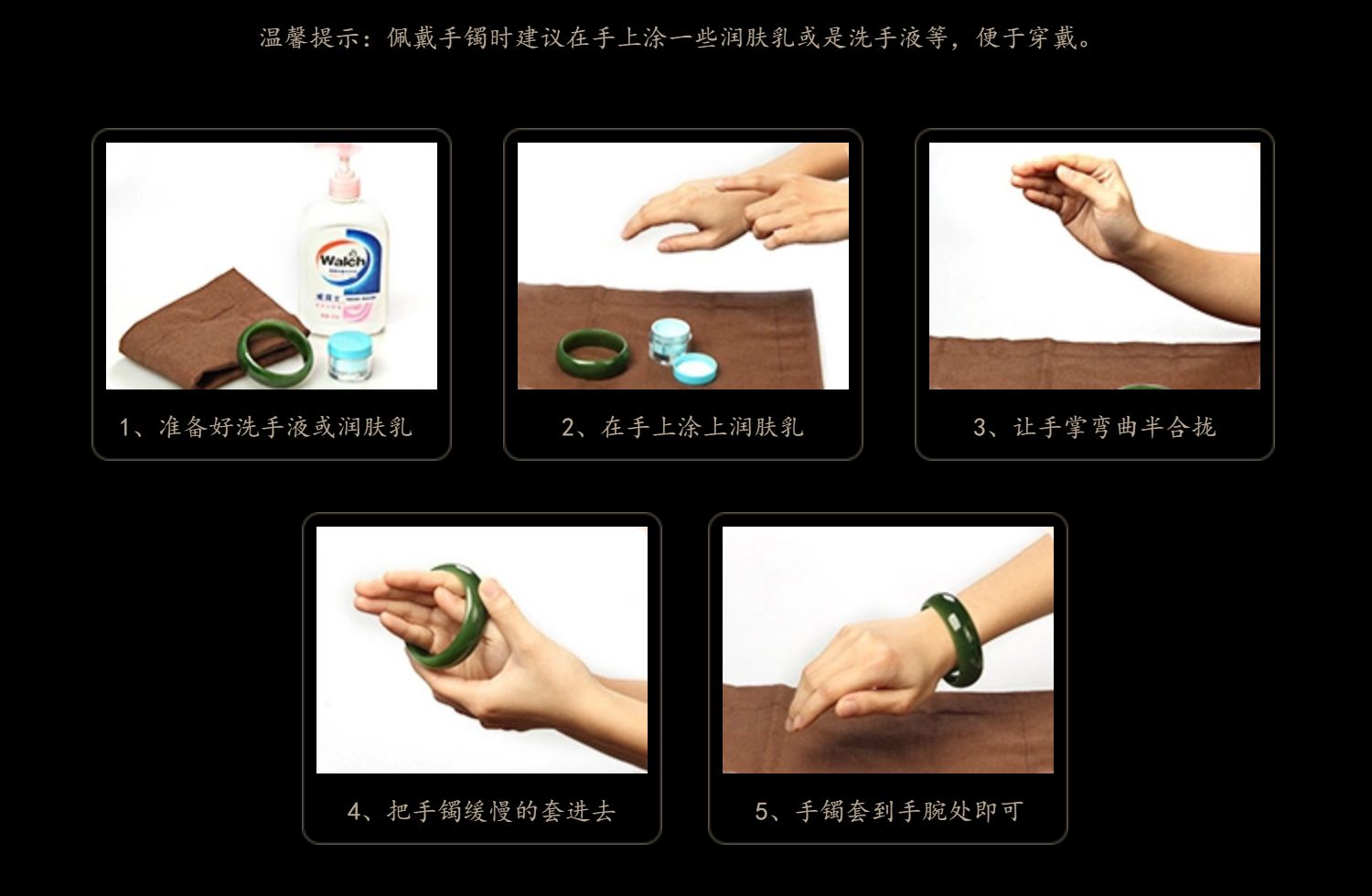 温馨提示：佩戴手镯时建议在手上涂一些润肤乳或是洗手液等，便于穿戴。

Walch

1、准备好洗手液或润肤乳

2、在手上涂上润肤乳

3、让手掌弯曲半合拢

4、把手镯缓慢的套进去

5、手镯套到手腕处即可