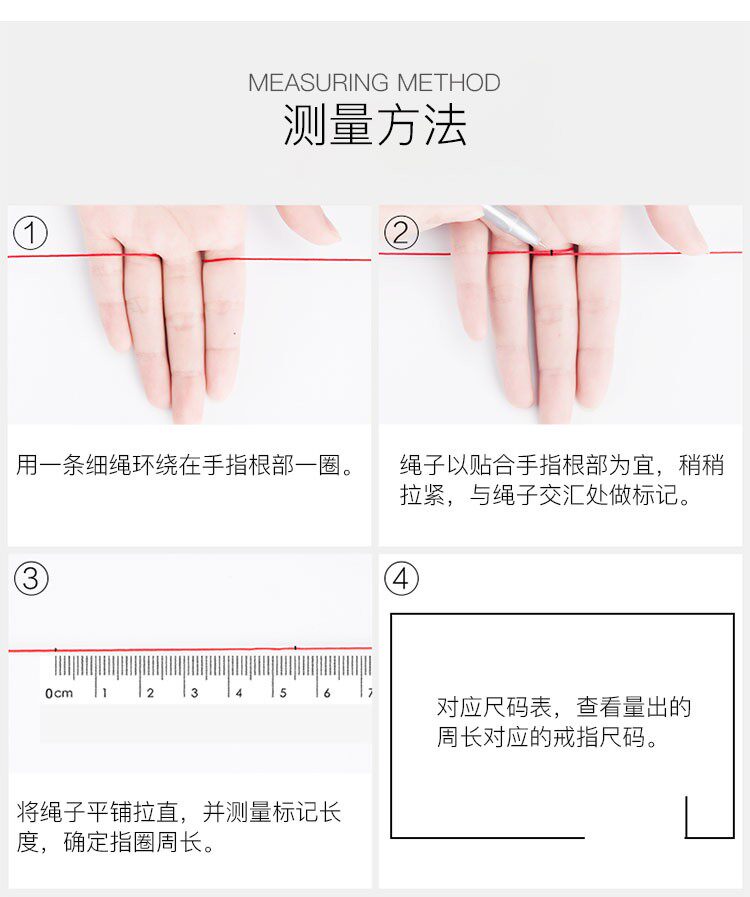 MEASURING METHOD
测量方法

①

用一条细绳环绕在手指根部一圈。

②

绳子以贴合手指根部为宜，稍稍拉紧，与绳子交汇处做标记。

③

0cm 1 2 3 4 5 6 7

将绳子平铺拉直，并测量标记长度，确定指圈周长。

④

对应尺码表，查看量出的周长对应的戒指尺码。