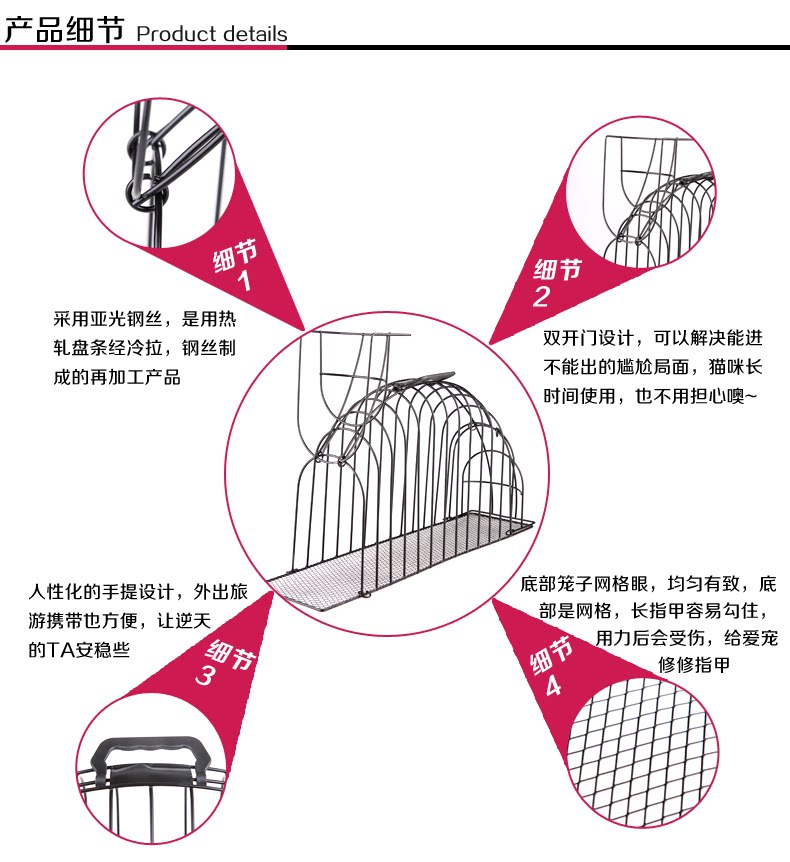 产品细节 Product details

细节 1

采用亚光钢丝，是用热轧盘条经冷拉，钢丝制成的再加工产品

细节 2

双开门设计，可以解决能进不能出的尴尬局面，猫咪长时间使用，也不用担心噢~

人性化的手提设计，外出旅游携带也方便，让逆天的TA安稳些

细节 3

底部笼子网格眼，均匀有致，底部是网格，长指甲容易勾住，用力后会受伤，给爱宠修修指甲

细节 4