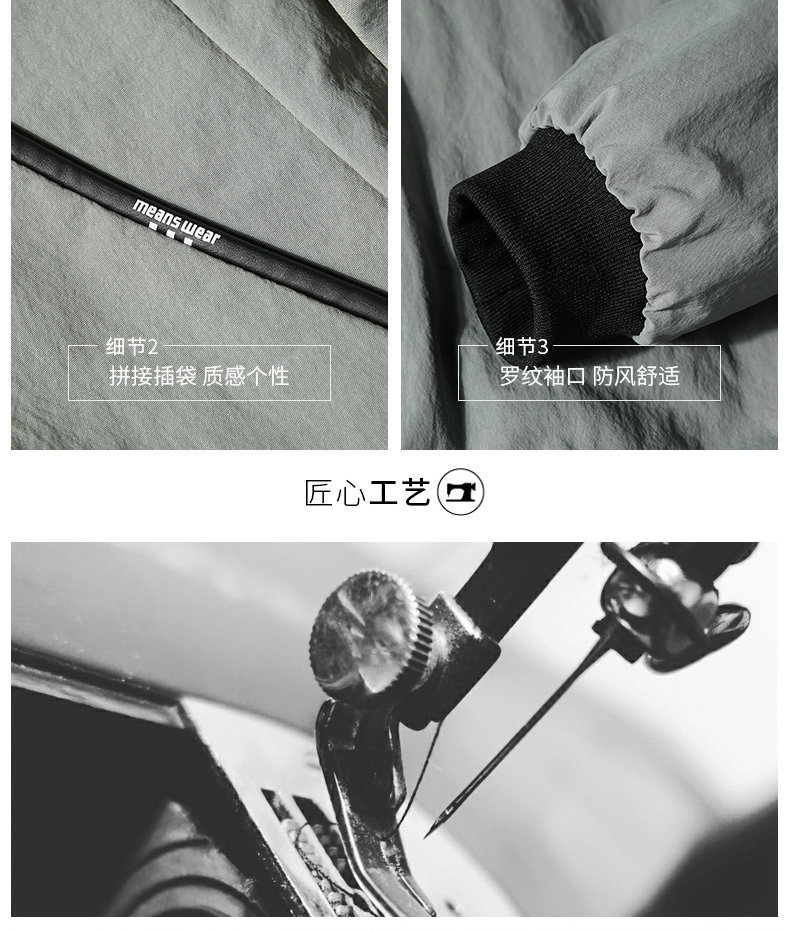 means wear

细节2
拼接插袋 质感个性

细节3
罗纹袖口 防风舒适

匠心工艺