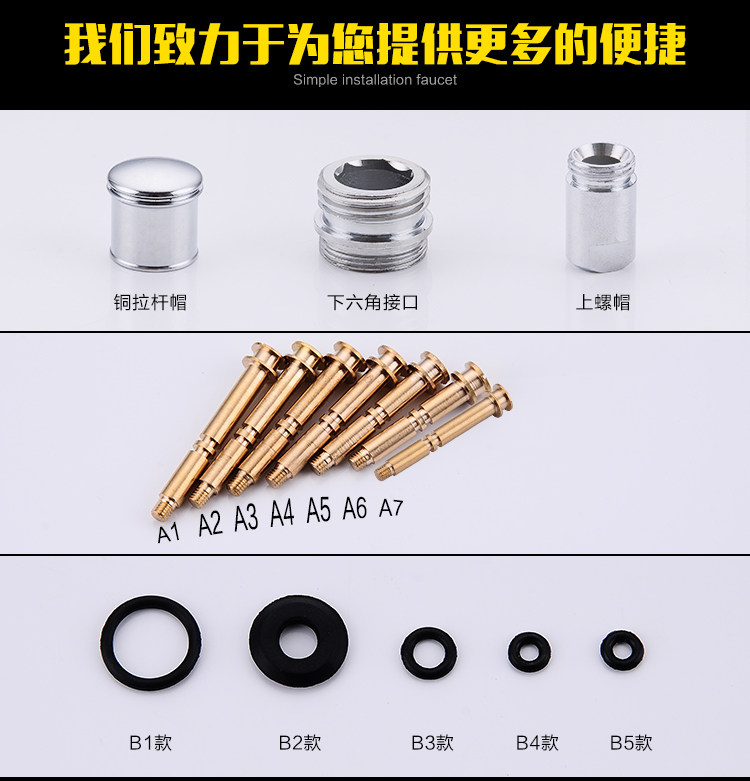 我们致力于为您提供更多的便捷
Simple installation faucet

铜拉杆帽

下六角接口

上螺帽

A1 A2 A3 A4 A5 A6 A7

B1款

B2款

B3款

B4款

B5款